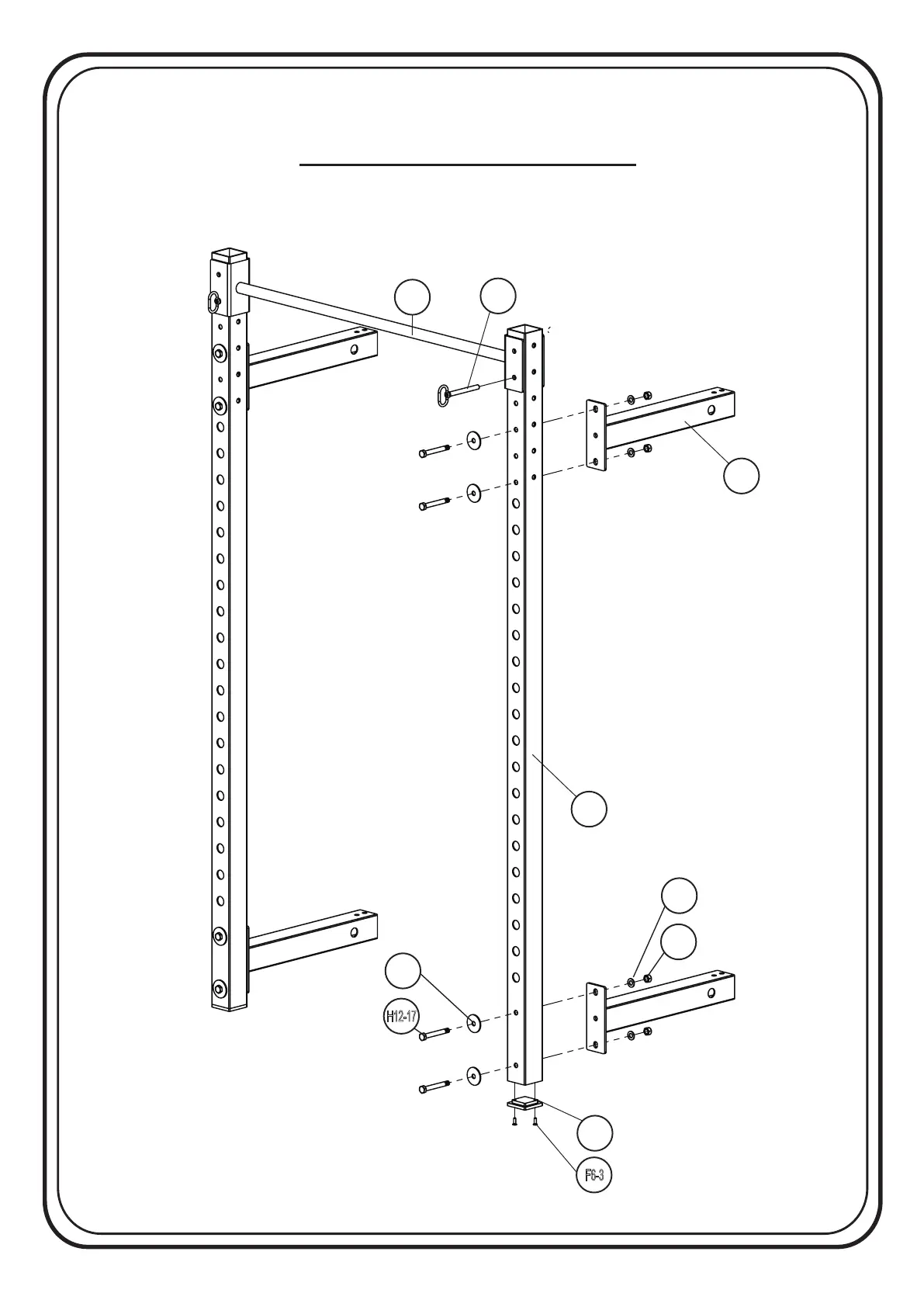 H12-17

F6-3