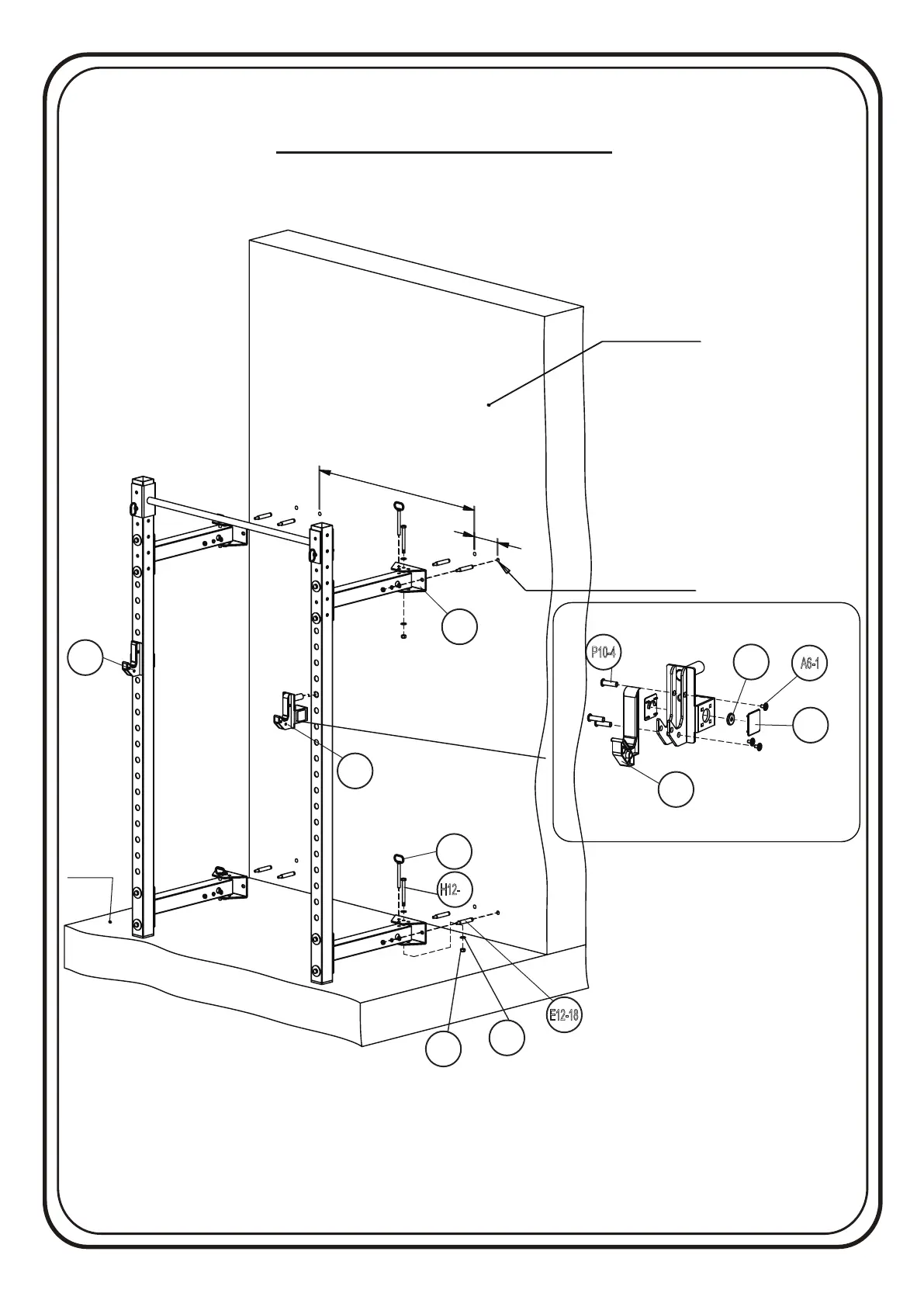 P10-4

A6-1

H12-

E12-18