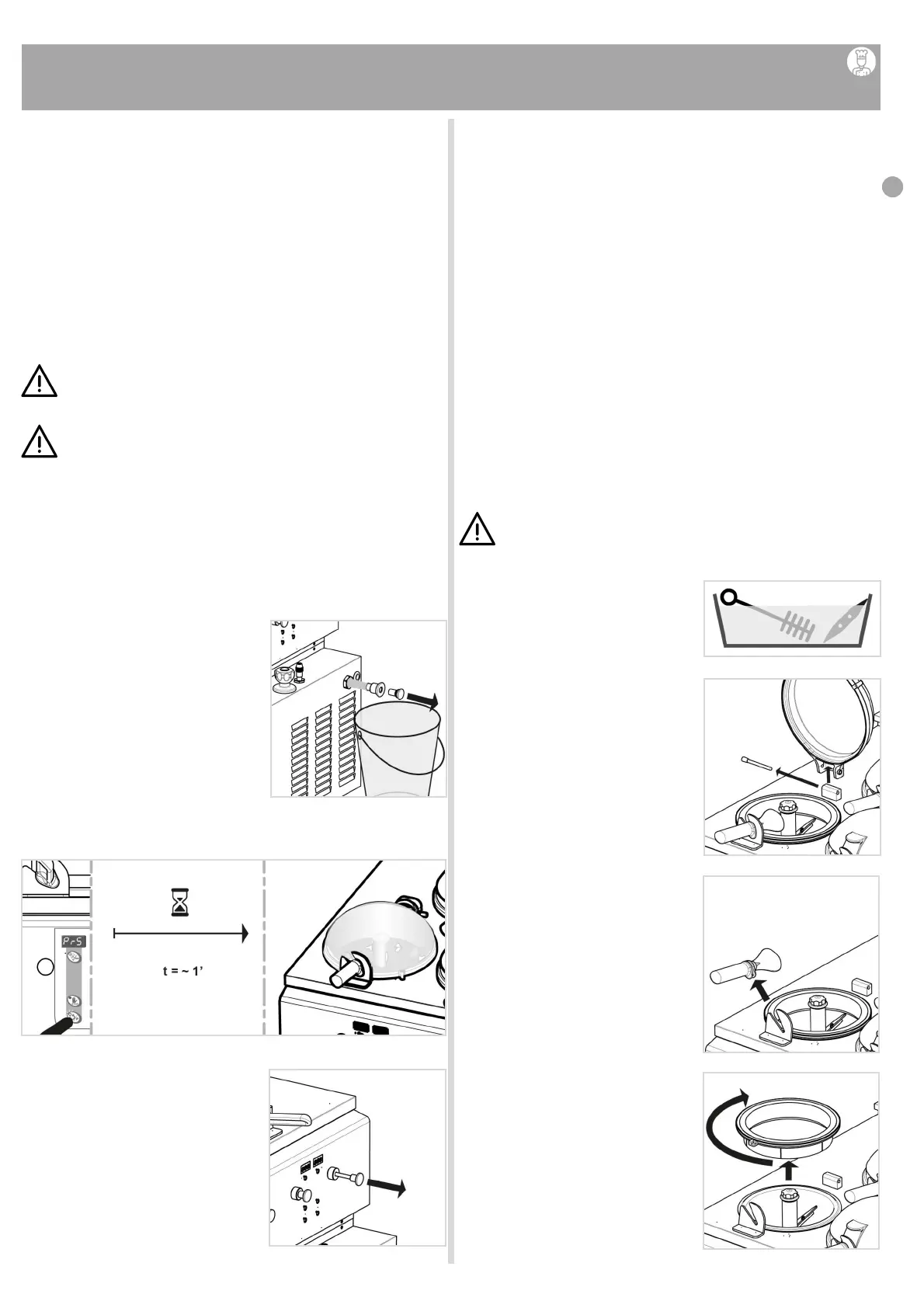 PrS

t = ~ 1'