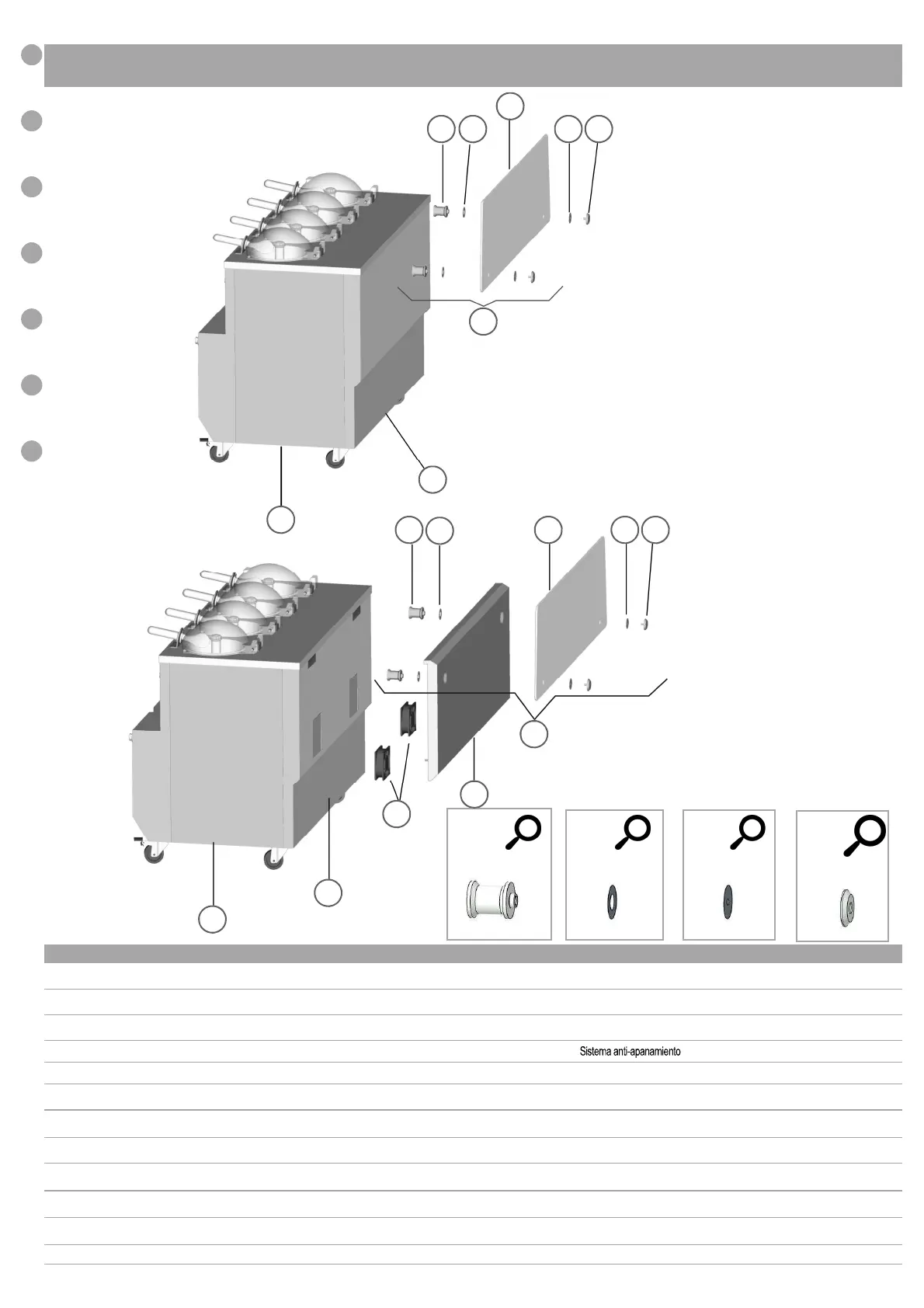 Sistema anti-apanamiento