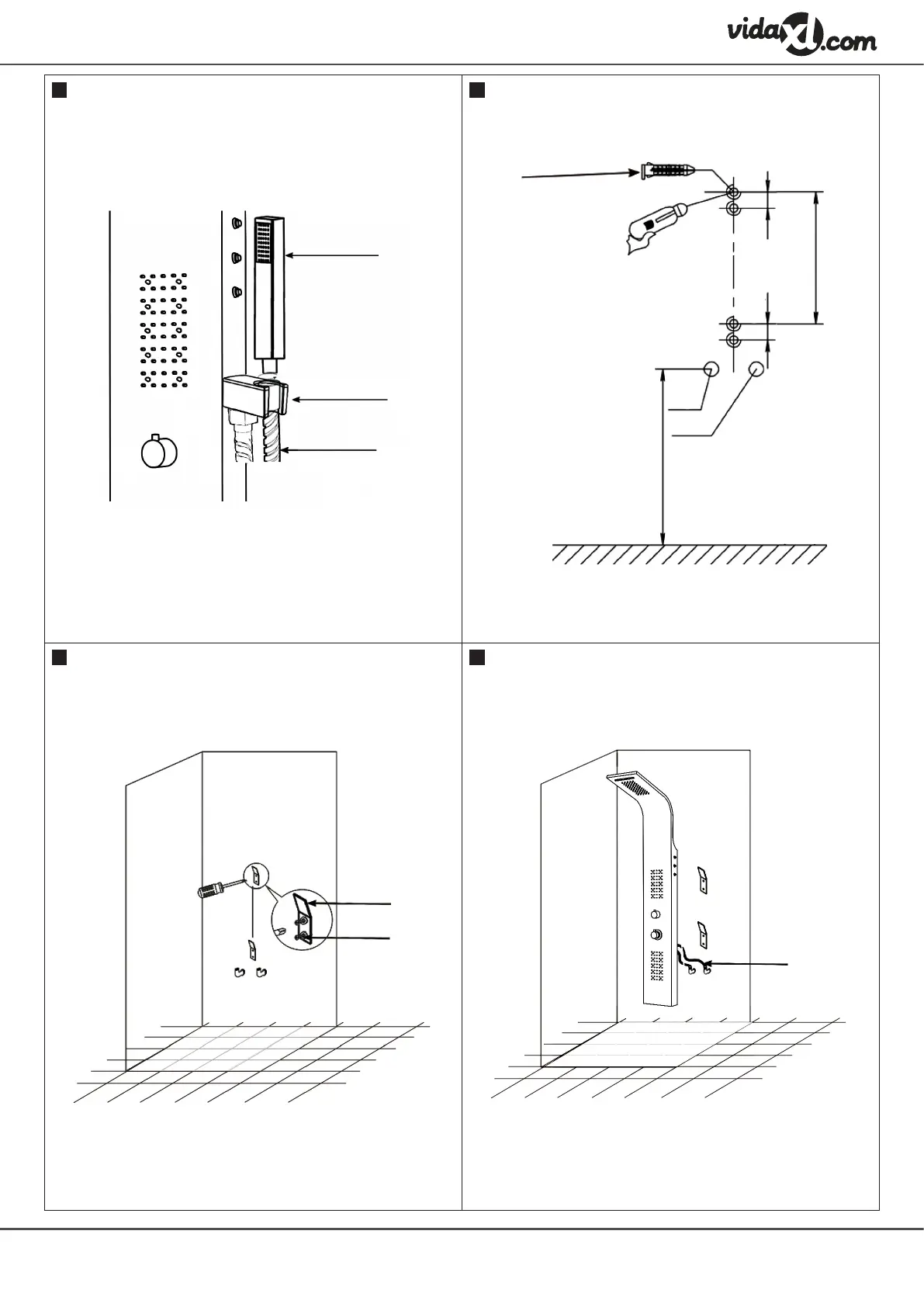 vidaXL.com