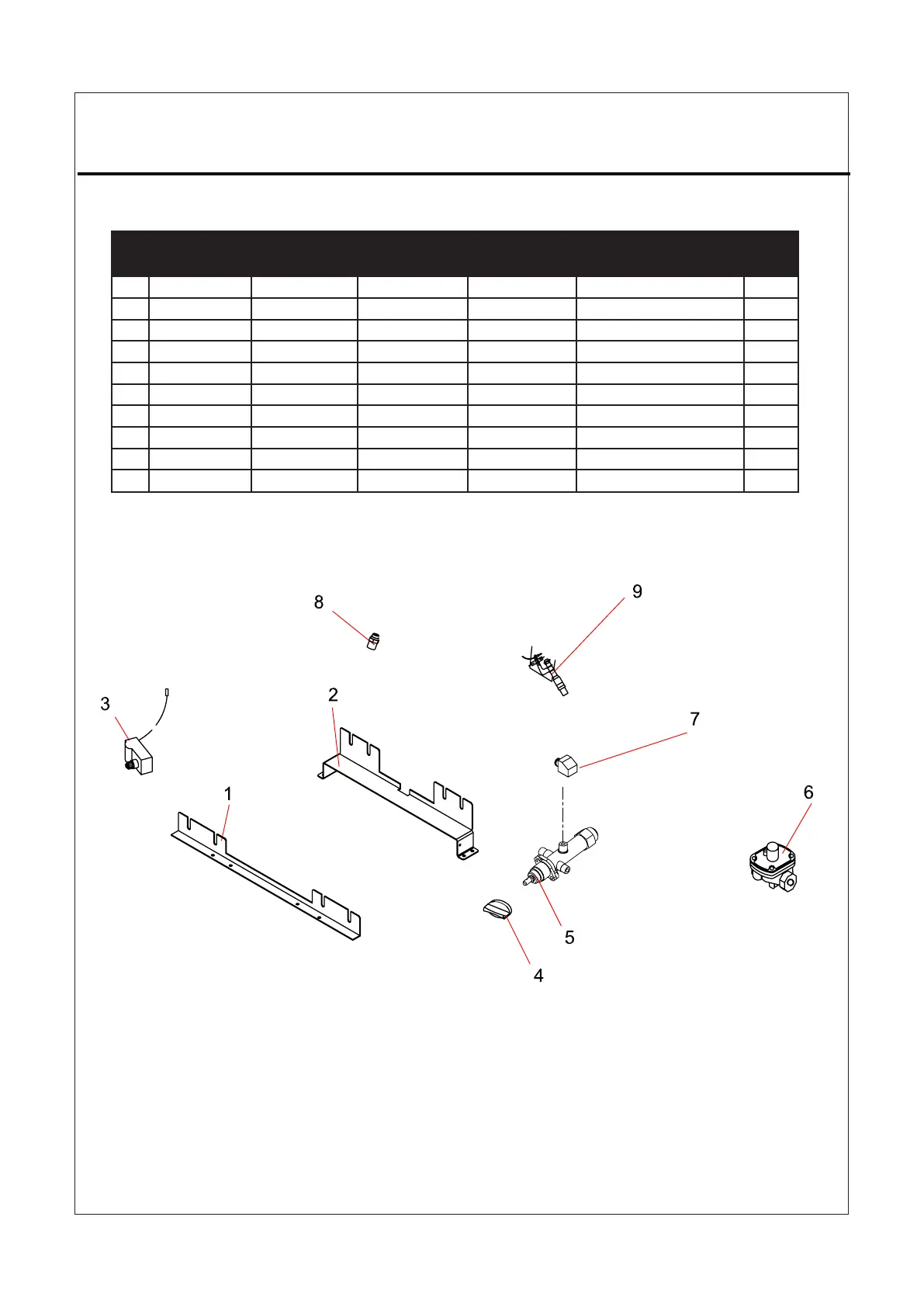 8

9

3

2

7

1

6

5

4