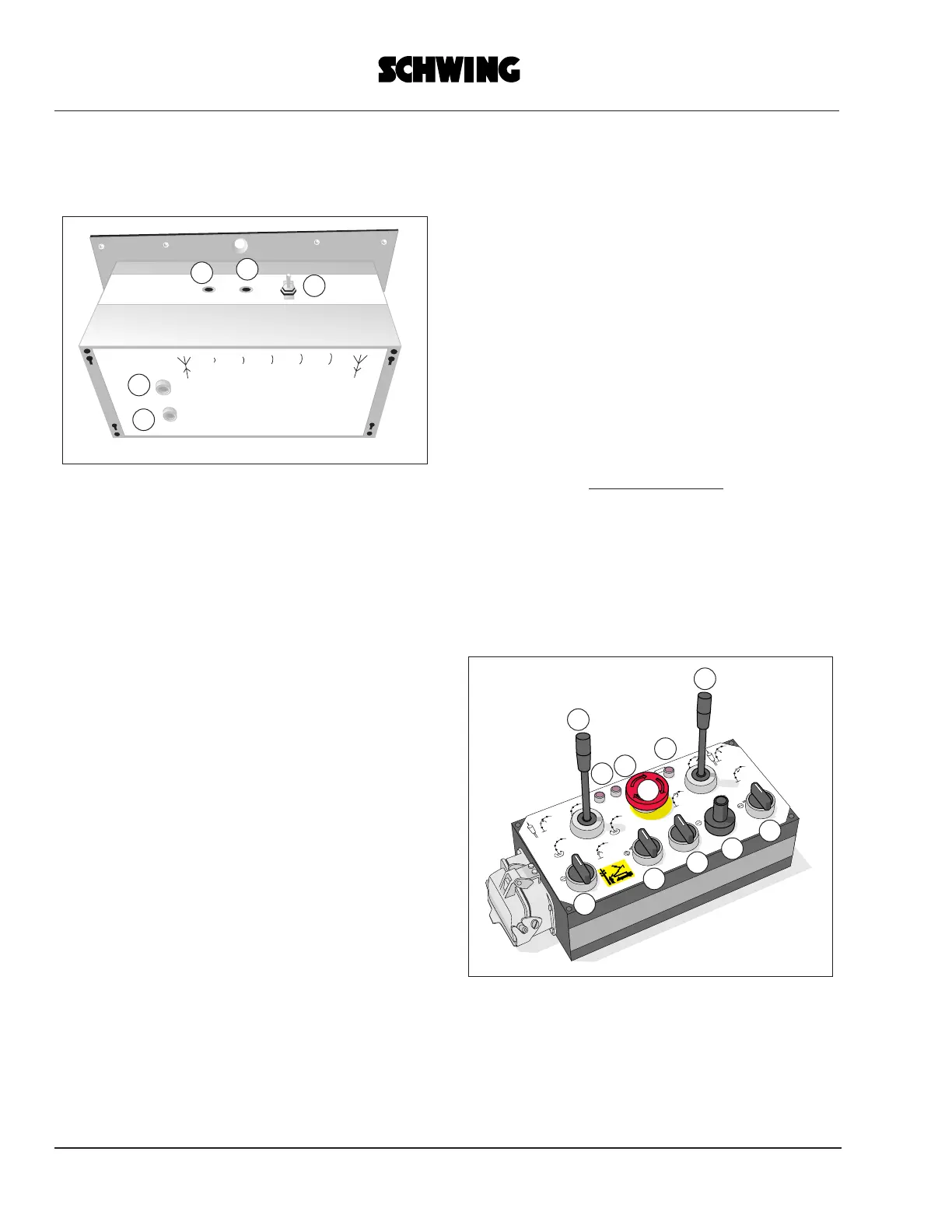 SCHWING