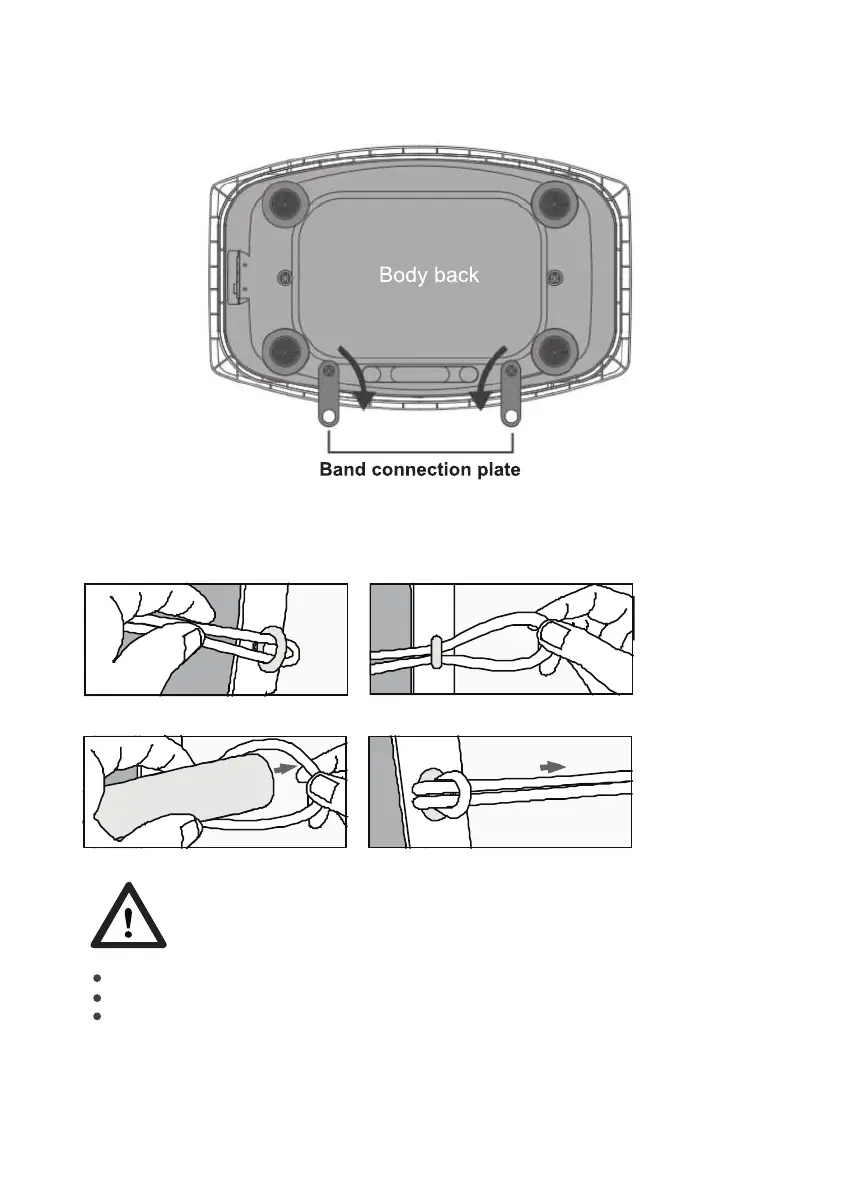 Body back

Band connection plate