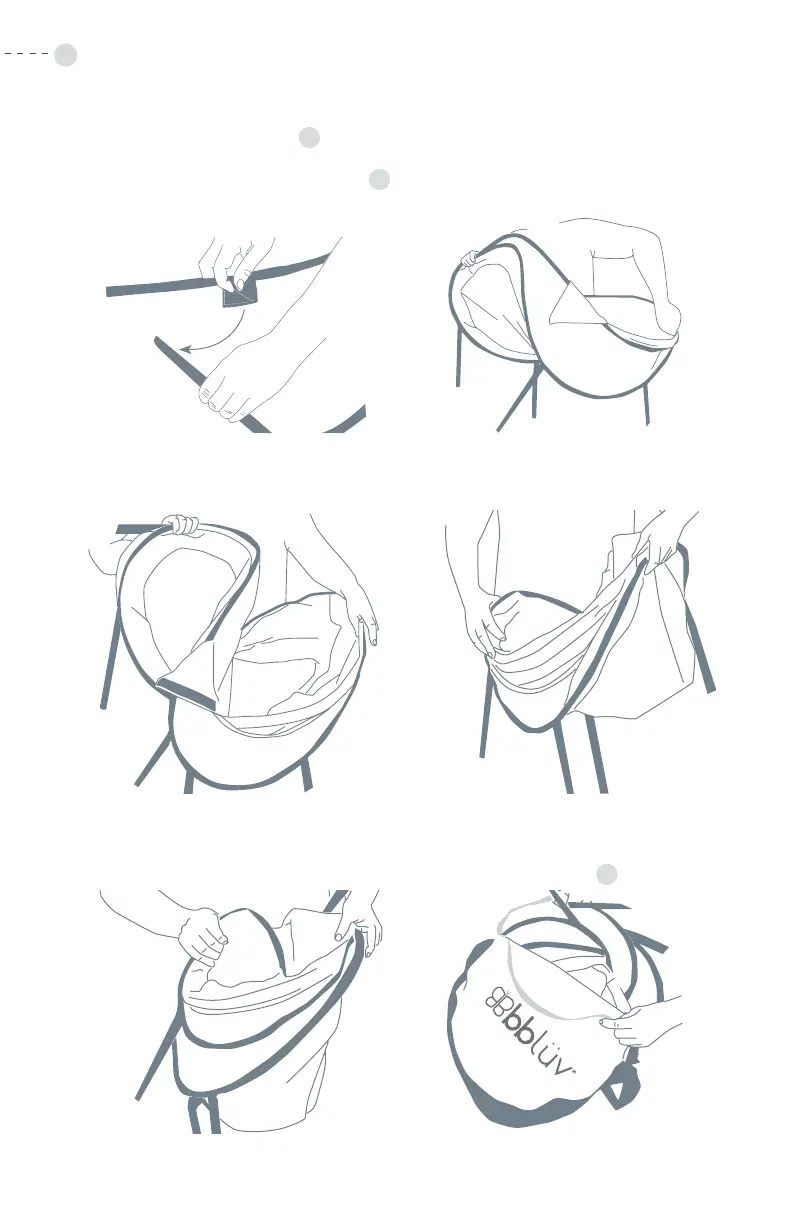 bblüv