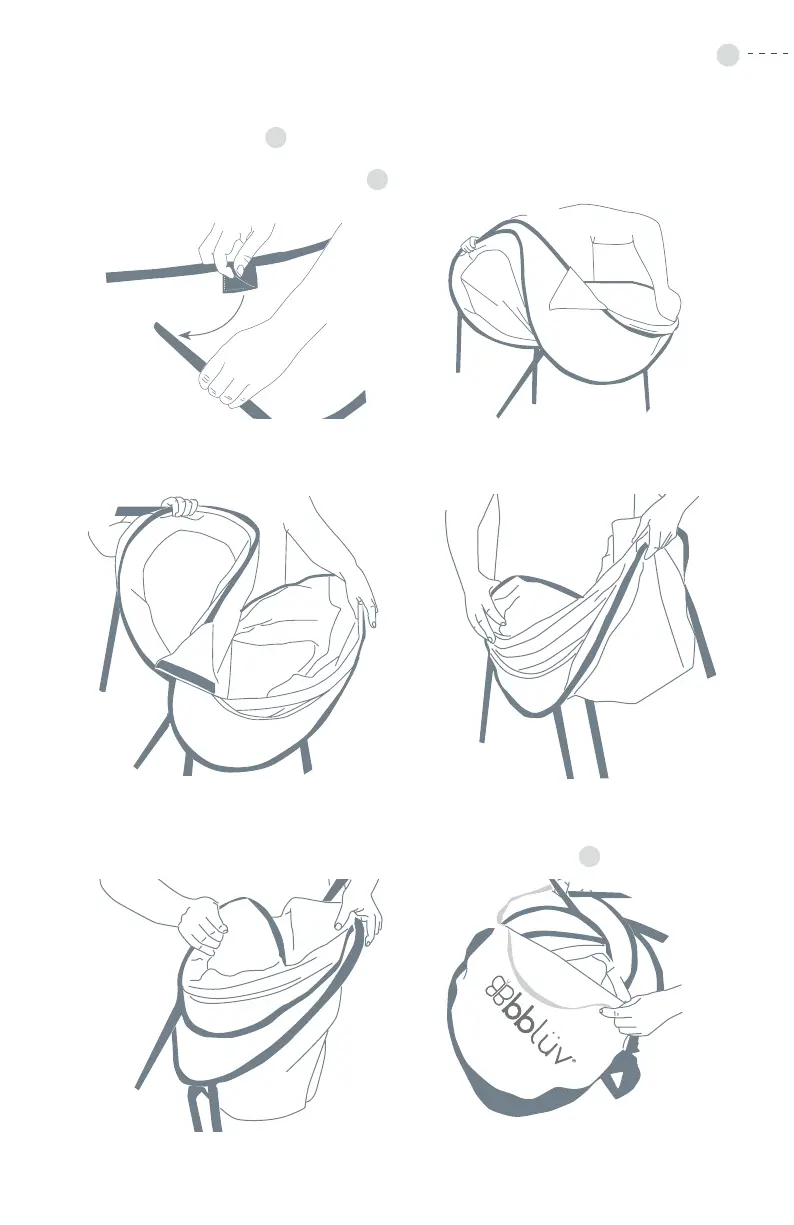 bblüv