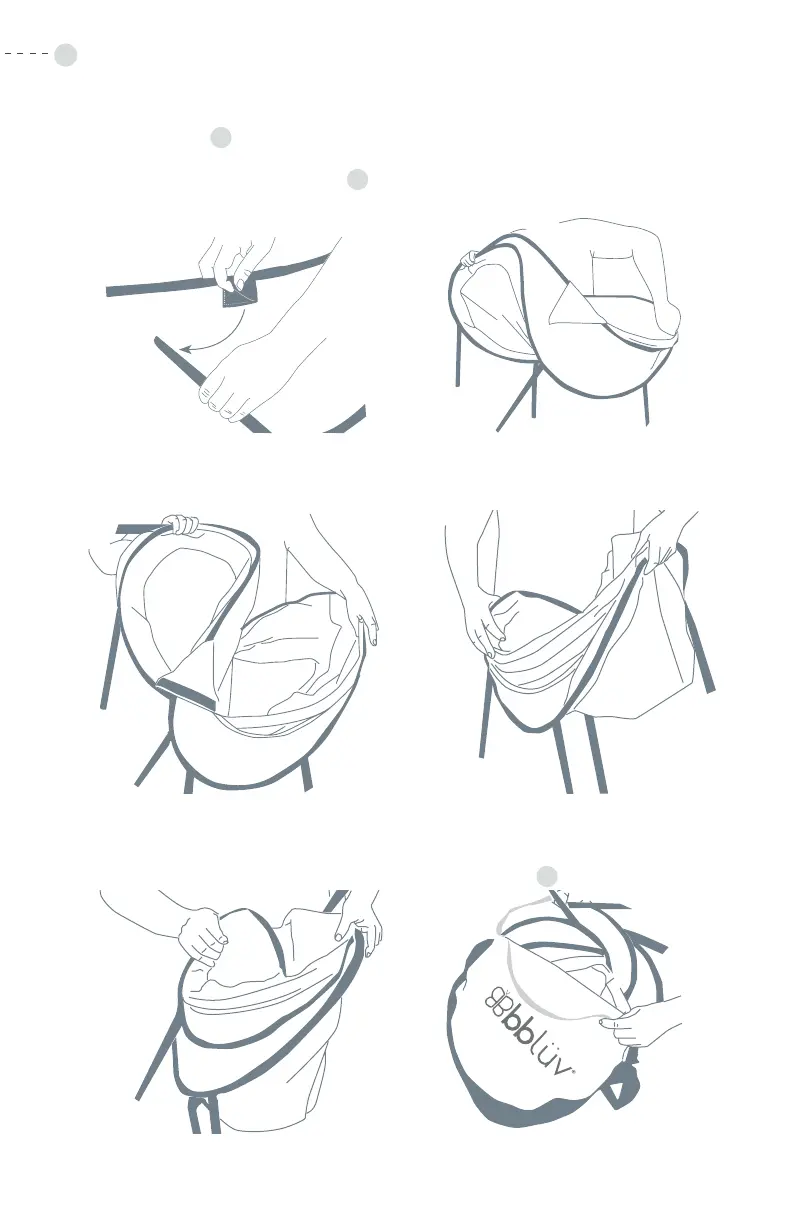 bblüv