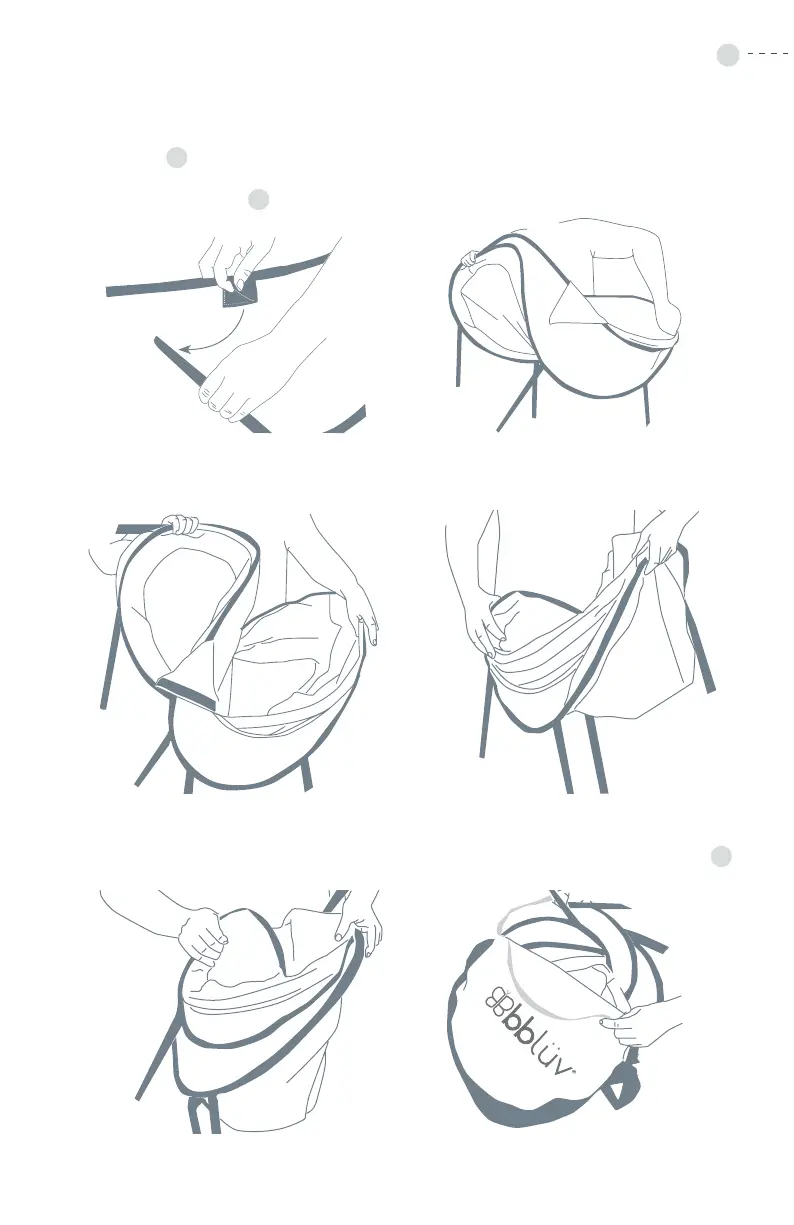 bblüv