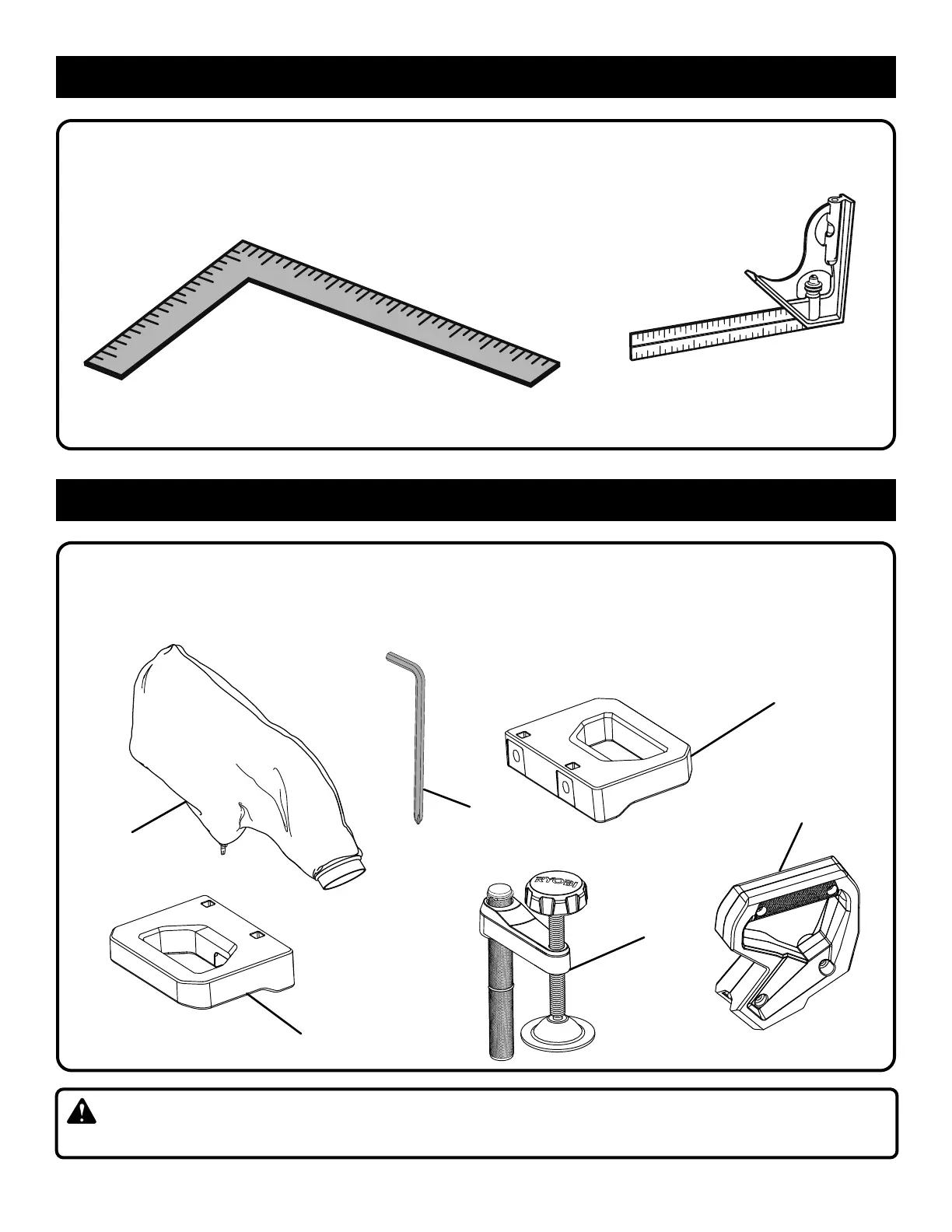 RYOBI