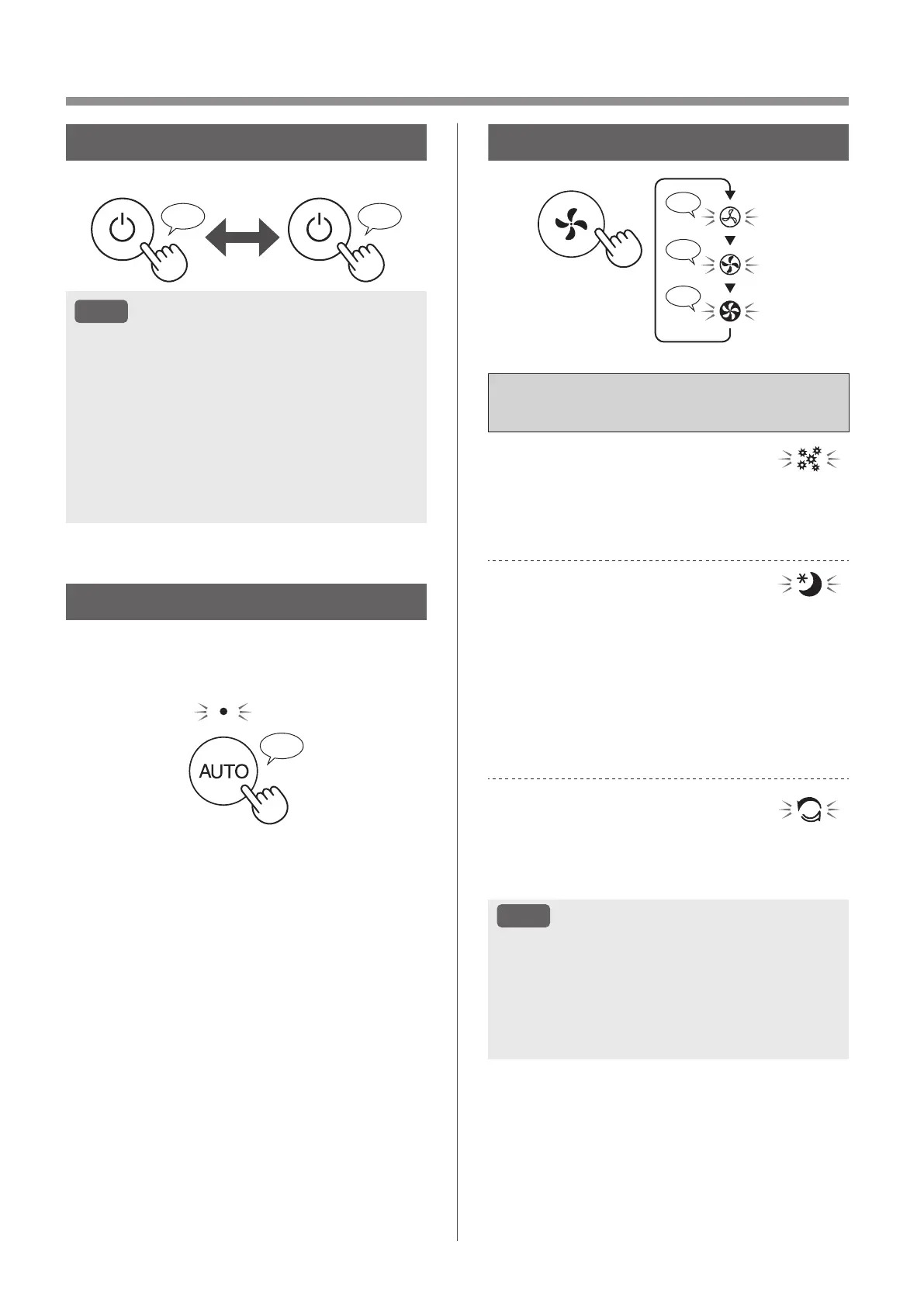 AUTO