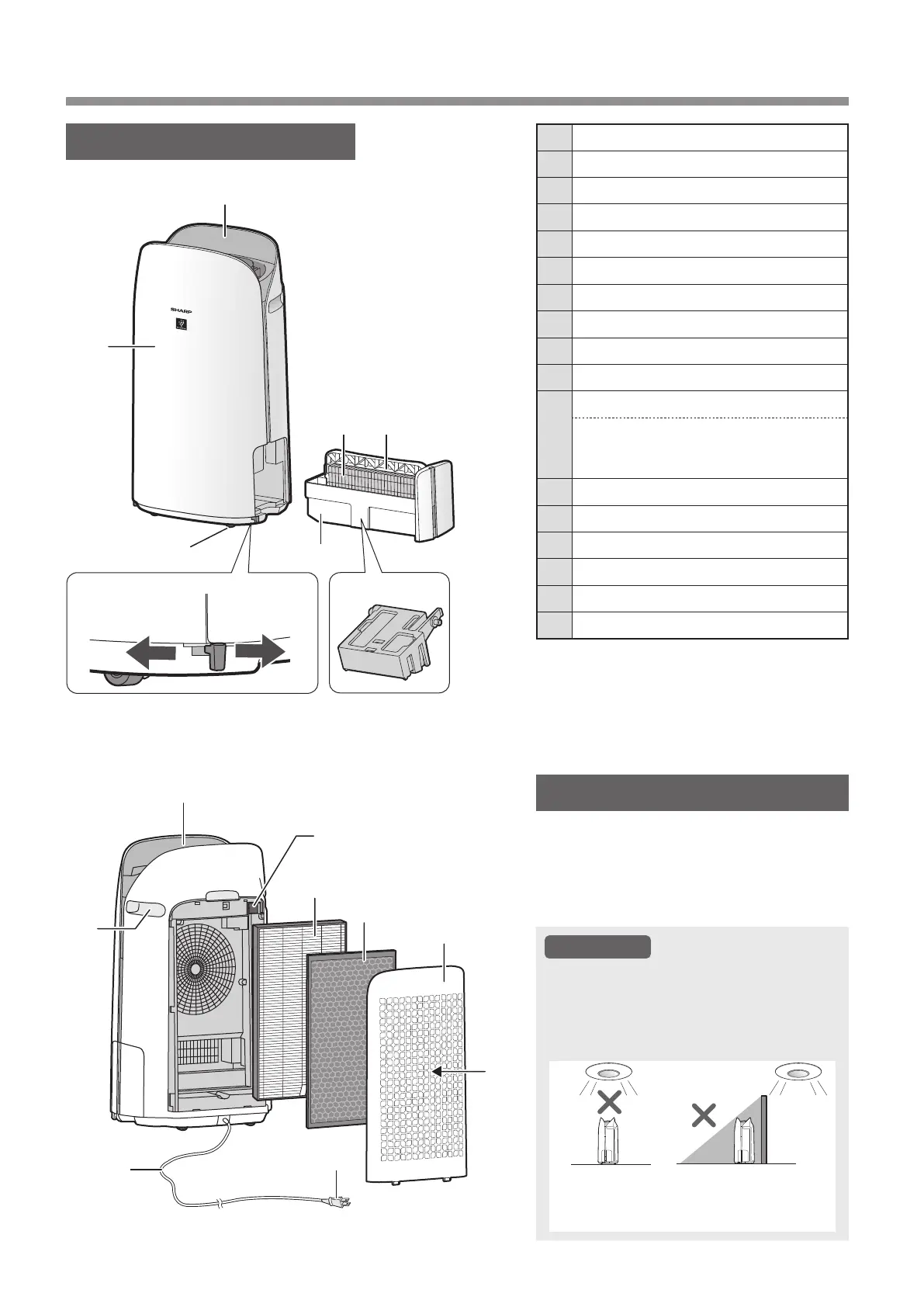 SHARP