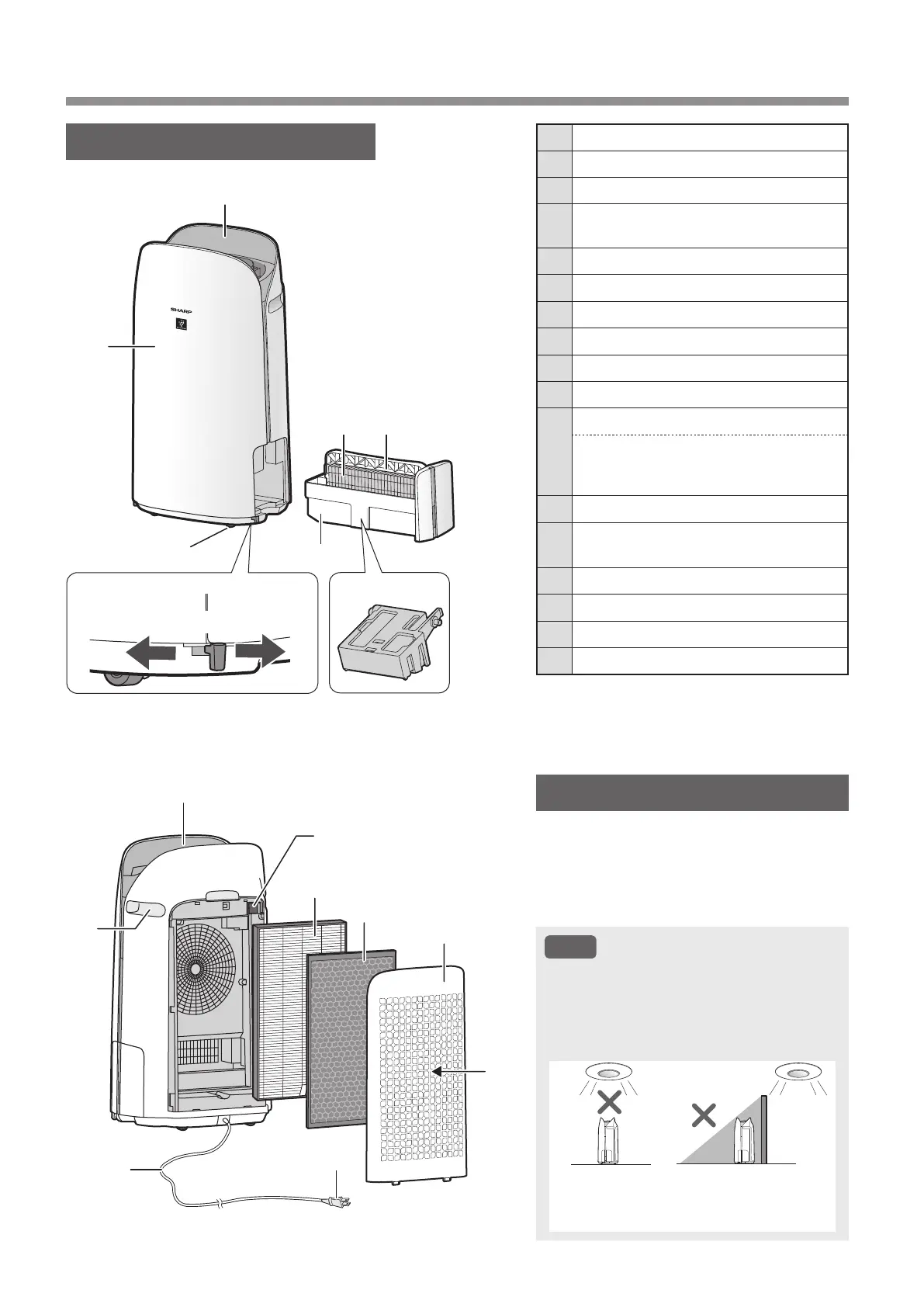 SHARP