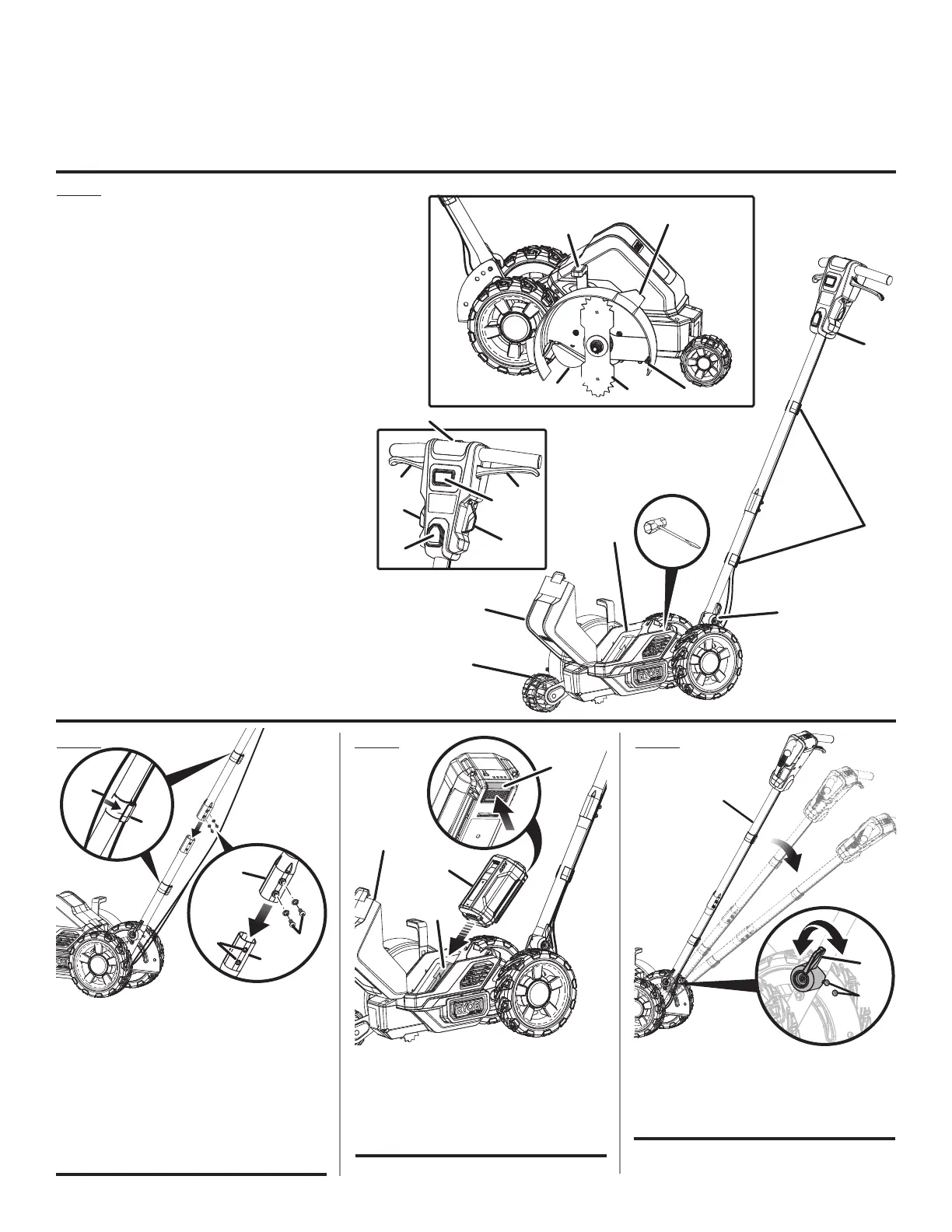 RYOBI

RYOBI