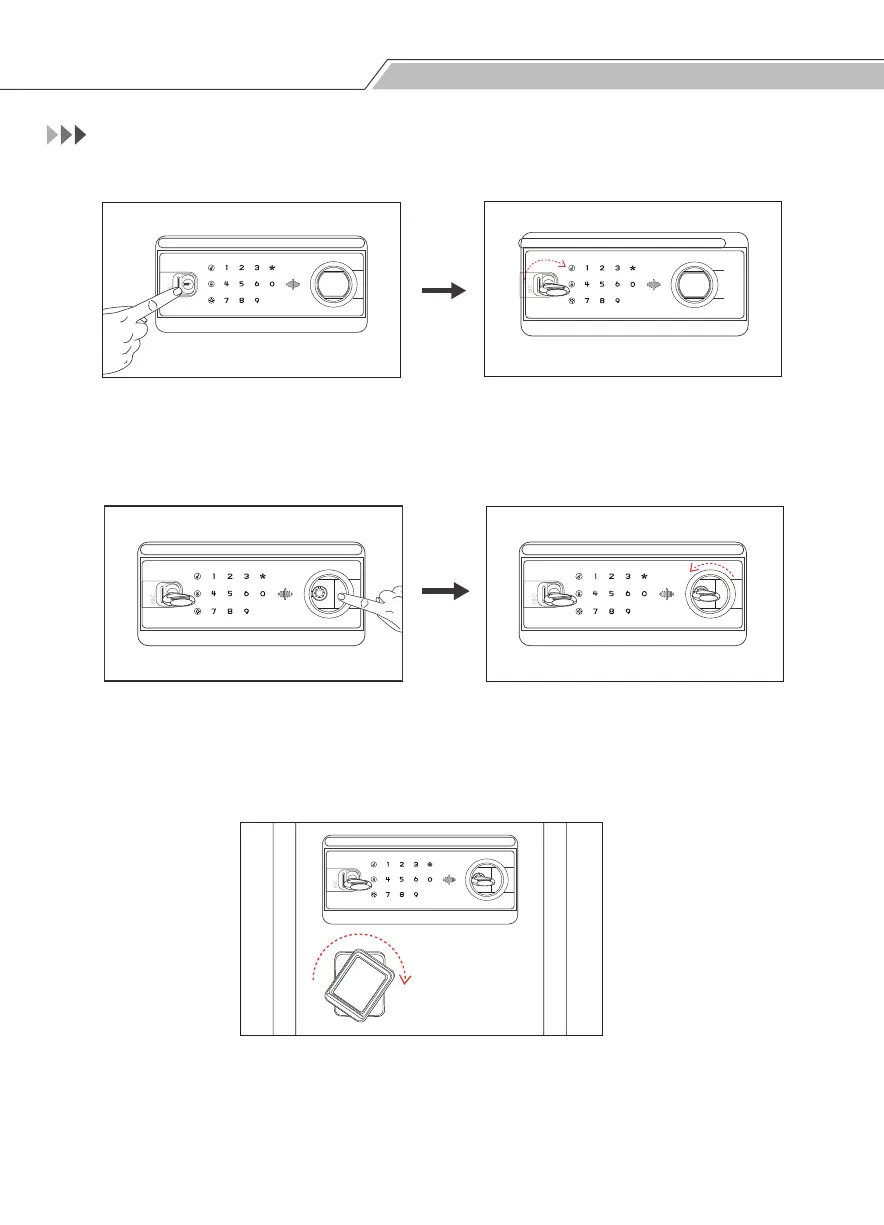 1 2 3 *
4 5 6 0
7 8 9

1 2 3 *
4 5 6 0
7 8 9

1 2 3 *
4 5 6 0
7 8 9

1 2 3 *
4 5 6 0
7 8 9

1 2 3 *
4 5 6 0
7 8 9