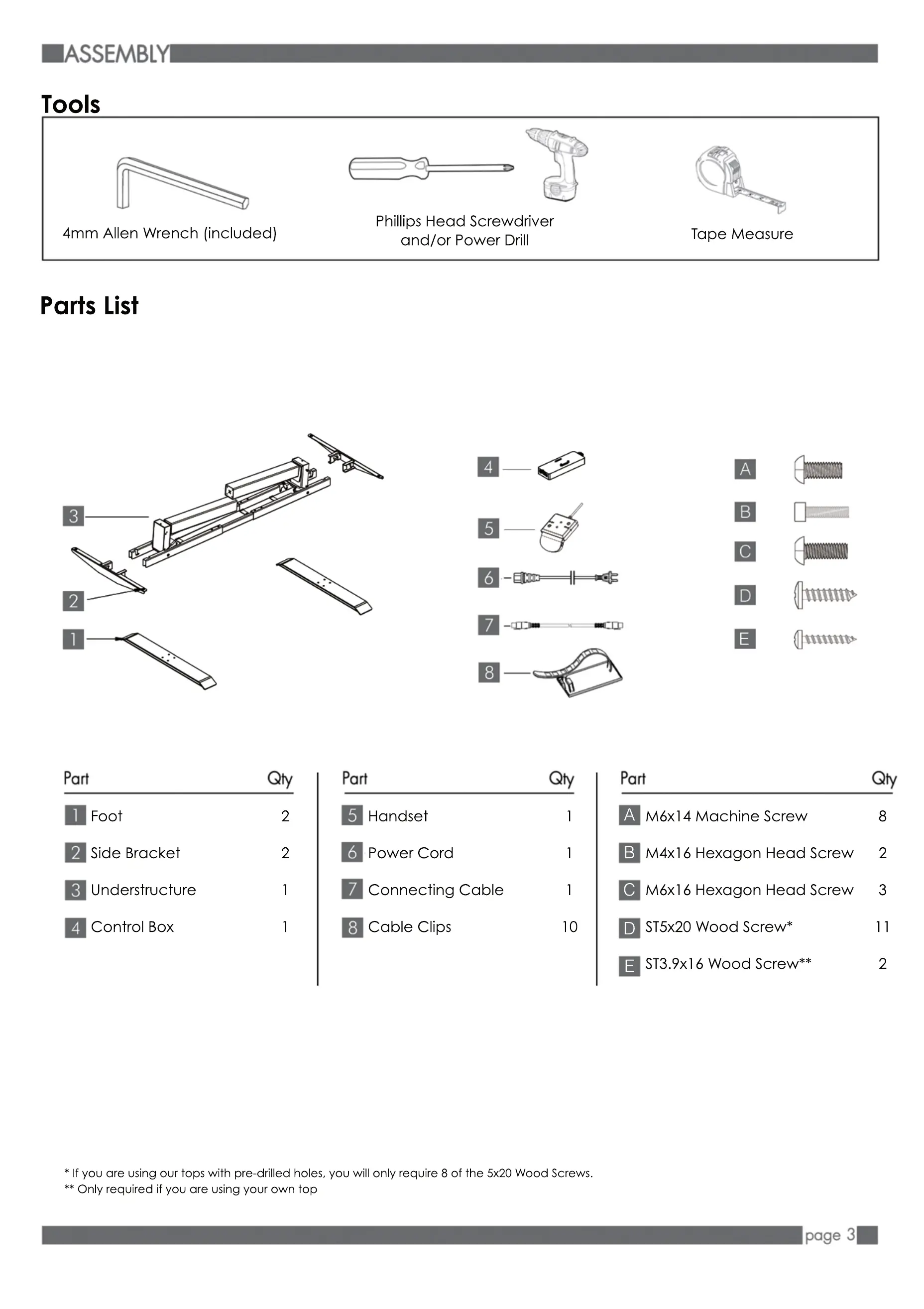 ASSEMBLY

Tools

4mm Allen Wrench (included)

Phillips Head Screwdriver and/or Power Drill

Tape Measure

Parts List

3
2
1
4
5
6
7
8
A
B
C
D
E

| Part | Qty |
|---|---|
| 1 Foot | 2 |
| 2 Side Bracket | 2 |
| 3 Understructure | 1 |
| 4 Control Box | 1 |

| Part | Qty |
|---|---|
| 5 Handset | 1 |
| 6 Power Cord | 1 |
| 7 Connecting Cable | 1 |
| 8 Cable Clips | 10 |

| Part | Qty |
|---|---|
| A M6x14 Machine Screw | 8 |
| B M4x16 Hexagon Head Screw | 2 |
| C M6x16 Hexagon Head Screw | 3 |
| D ST5x20 Wood Screw* | 11 |
| E ST3.9x16 Wood Screw** | 2 |

* If you are using our tops with pre-drilled holes, you will only require 8 of the 5x20 Wood Screws.
** Only required if you are using your own top

page 3