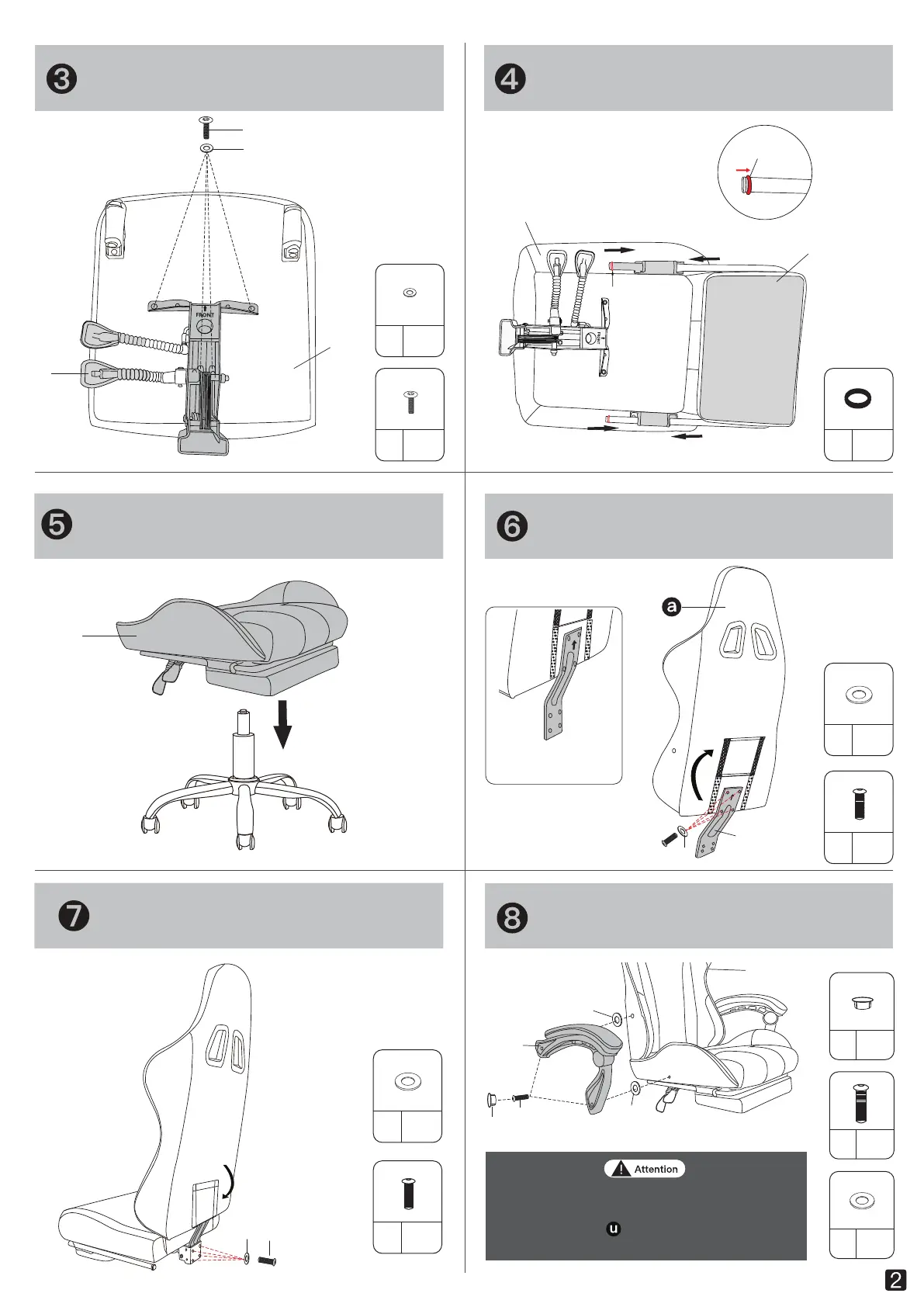 3

FRONT

4

5

6

a

7

8

Attention

u

2