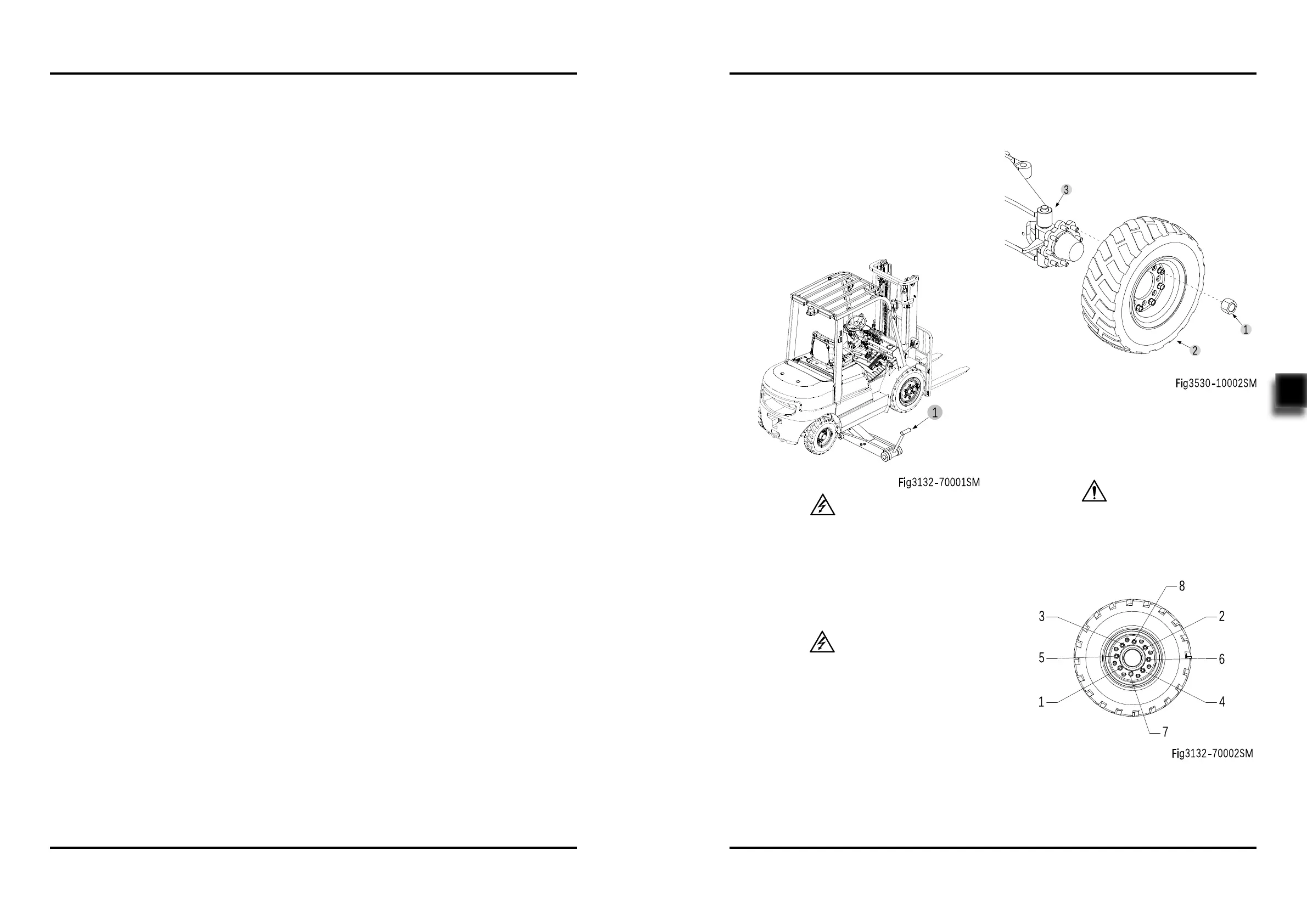 3

1

2

Fig3530-10002SM

1

Fig3132-70001SM

8

3

2

5

6

1

4

7

Fig3132-70002SM