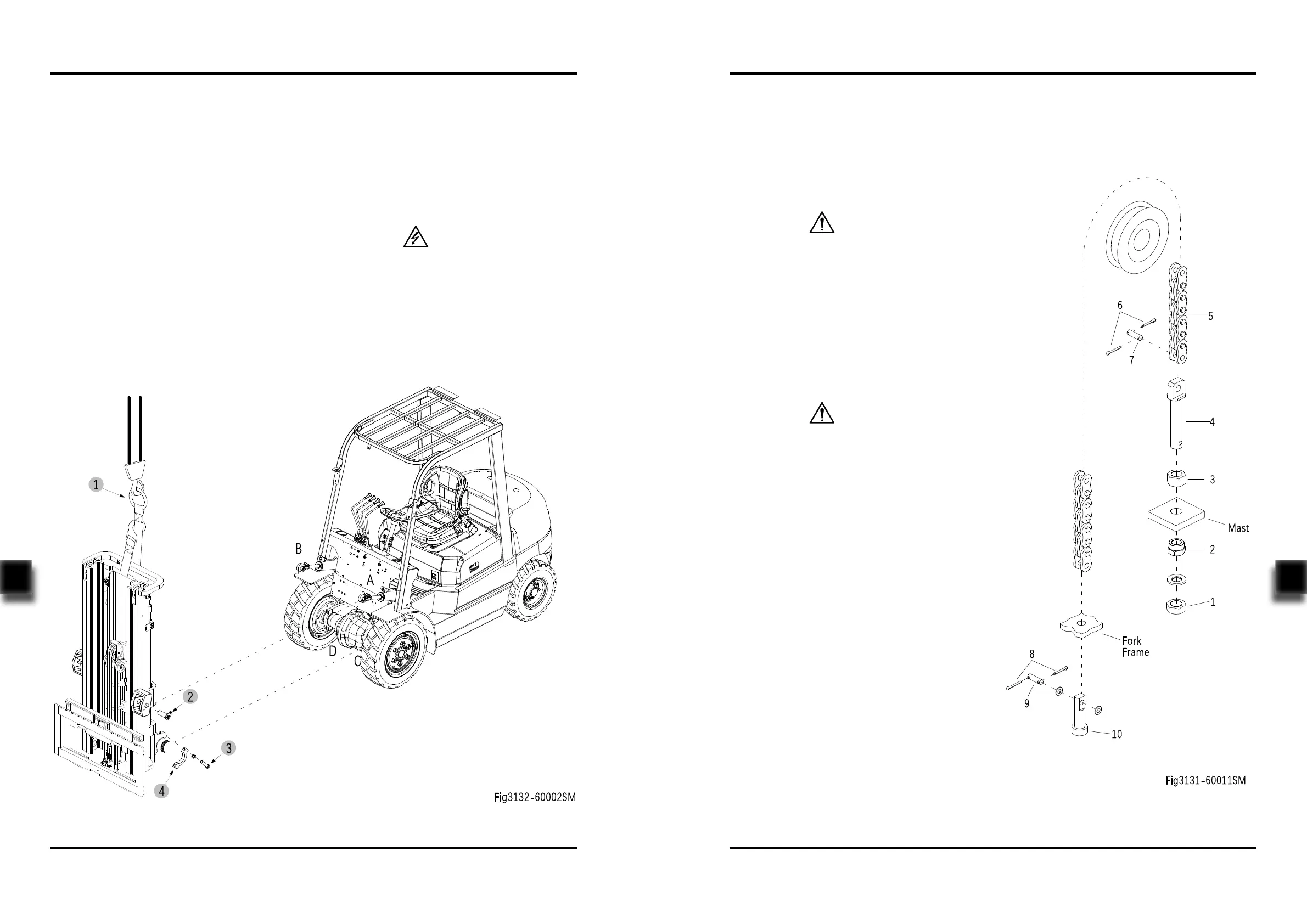 1
B
A
D
C
2
3
4
Fig3132-60002SM

6
5
7
4
3
Mast
2
1
Fork Frame
8
9
10
Fig3131-60011SM