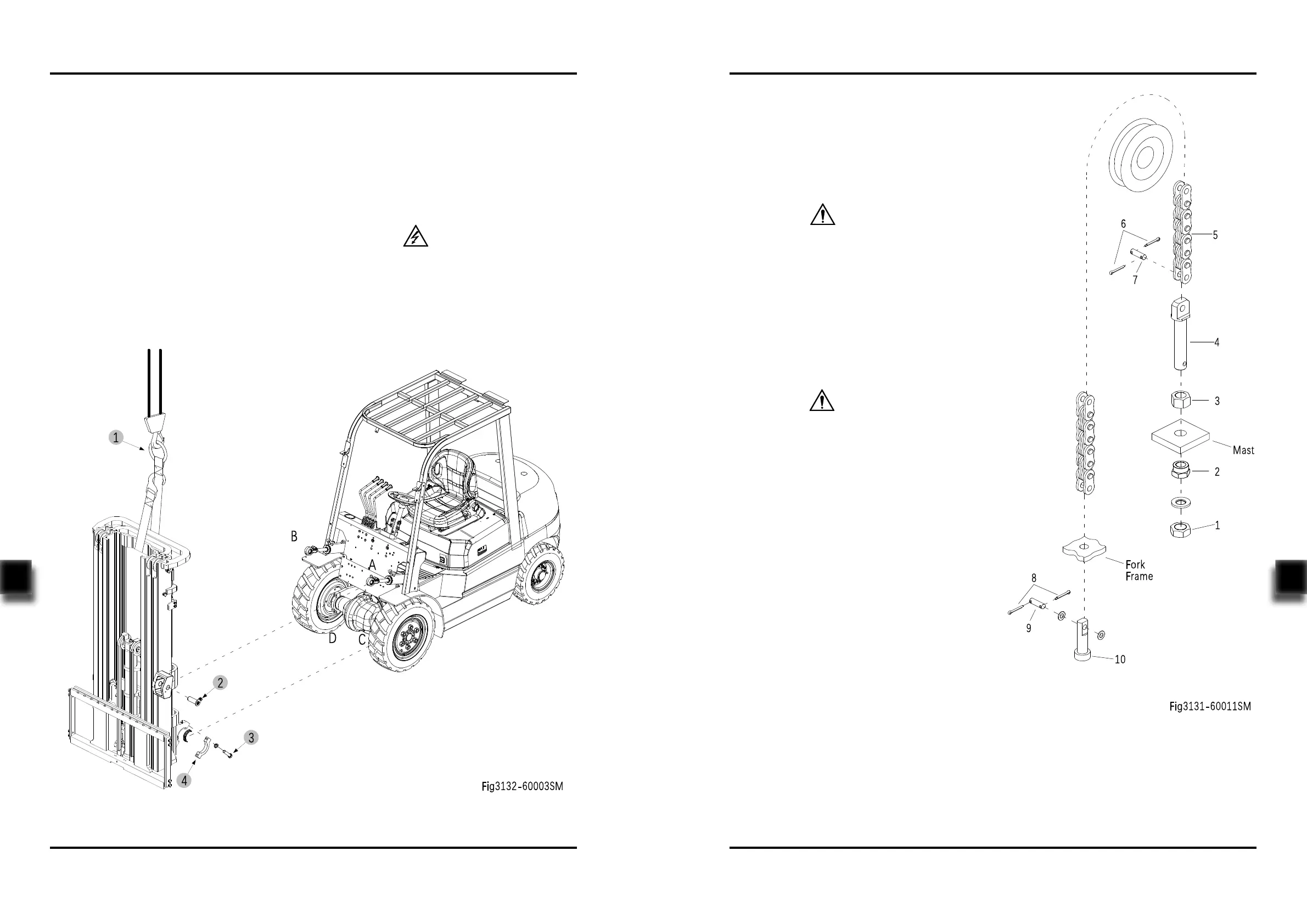 1

B

A

D

C

2

3

4

Fig3132-60003SM

6

5

7

4

3

Mast

2

1

Fork Frame

8

9

10

Fig3131-60011SM