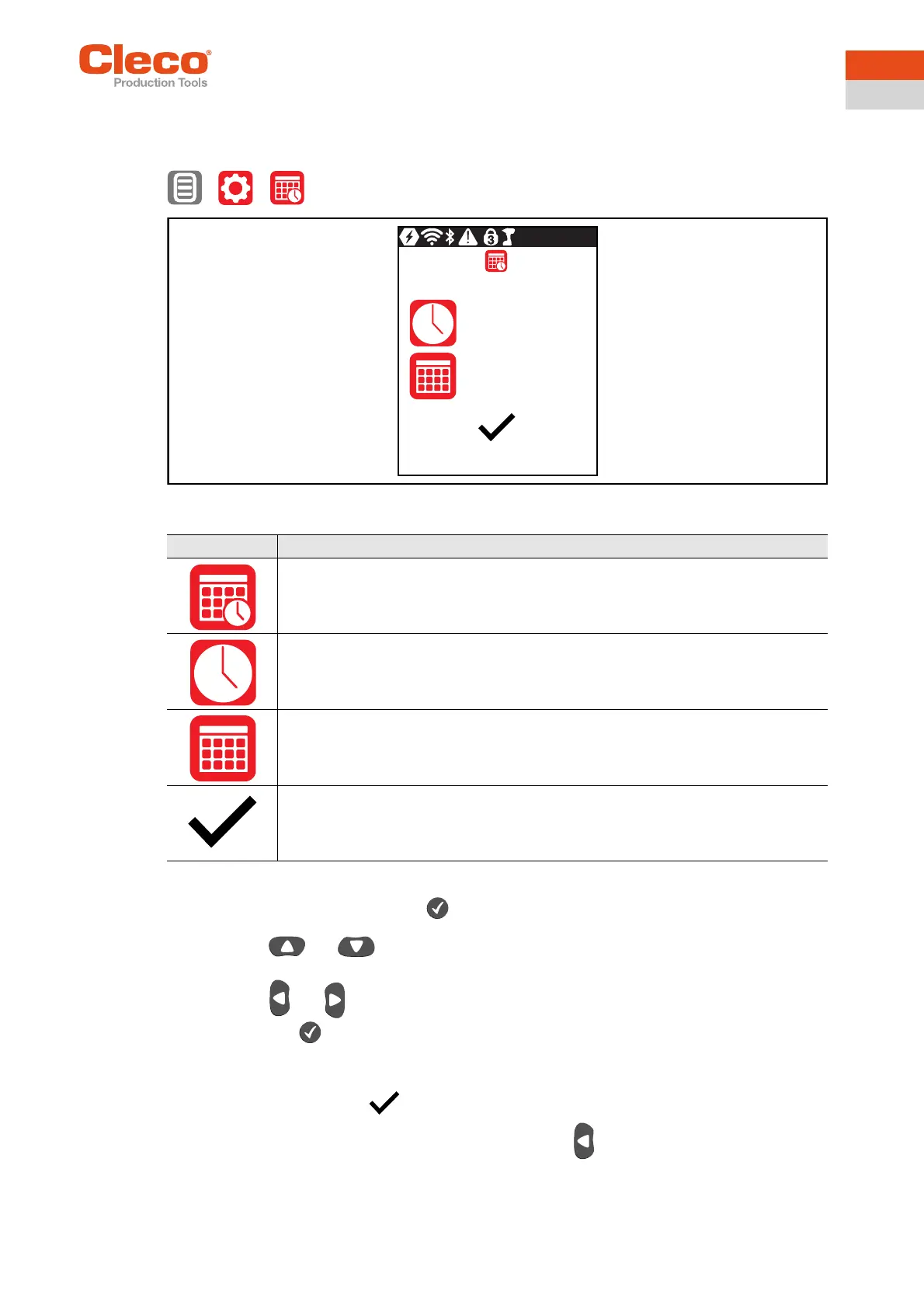 Cleco®
Production Tools