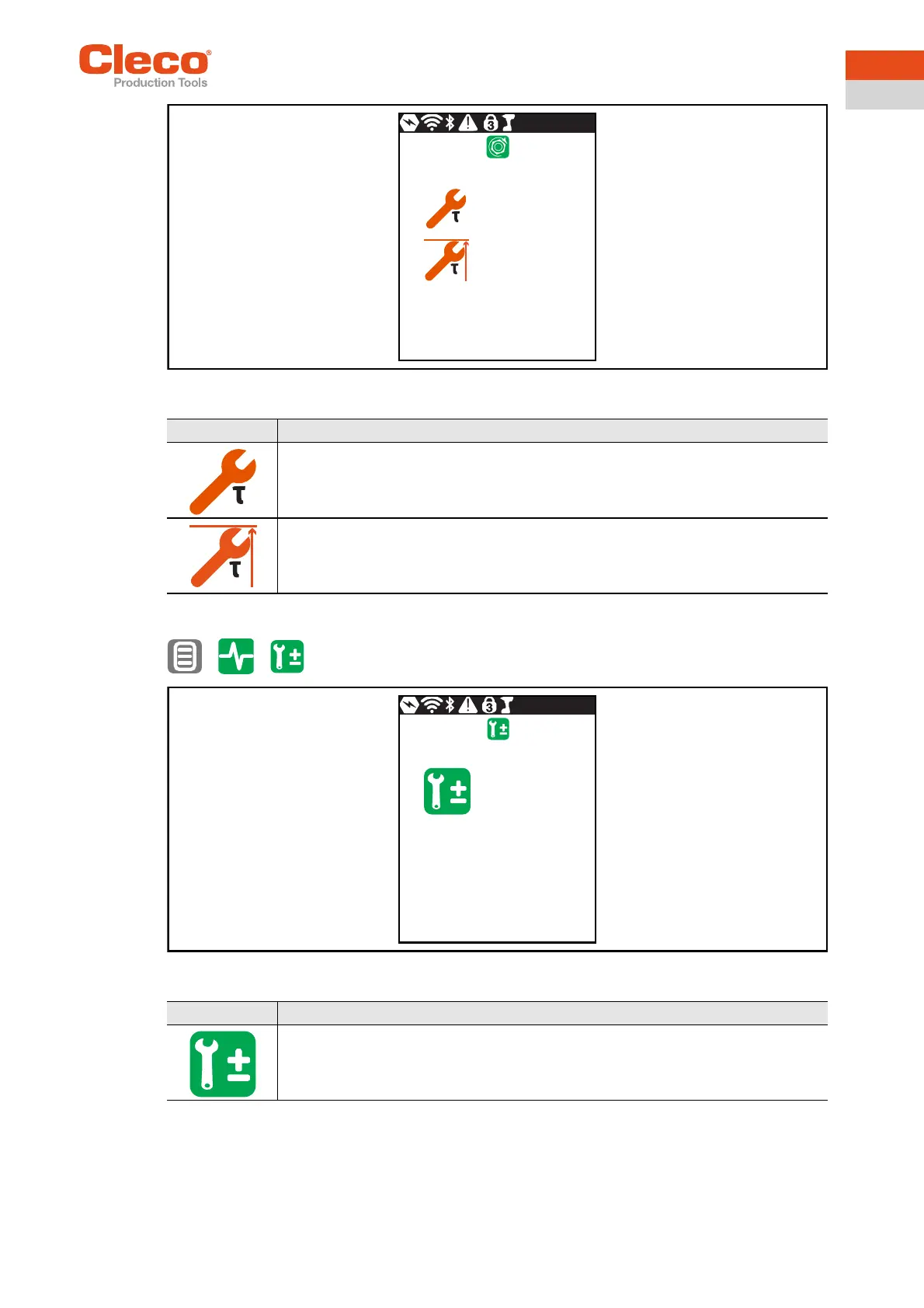 Cleco®
Production Tools