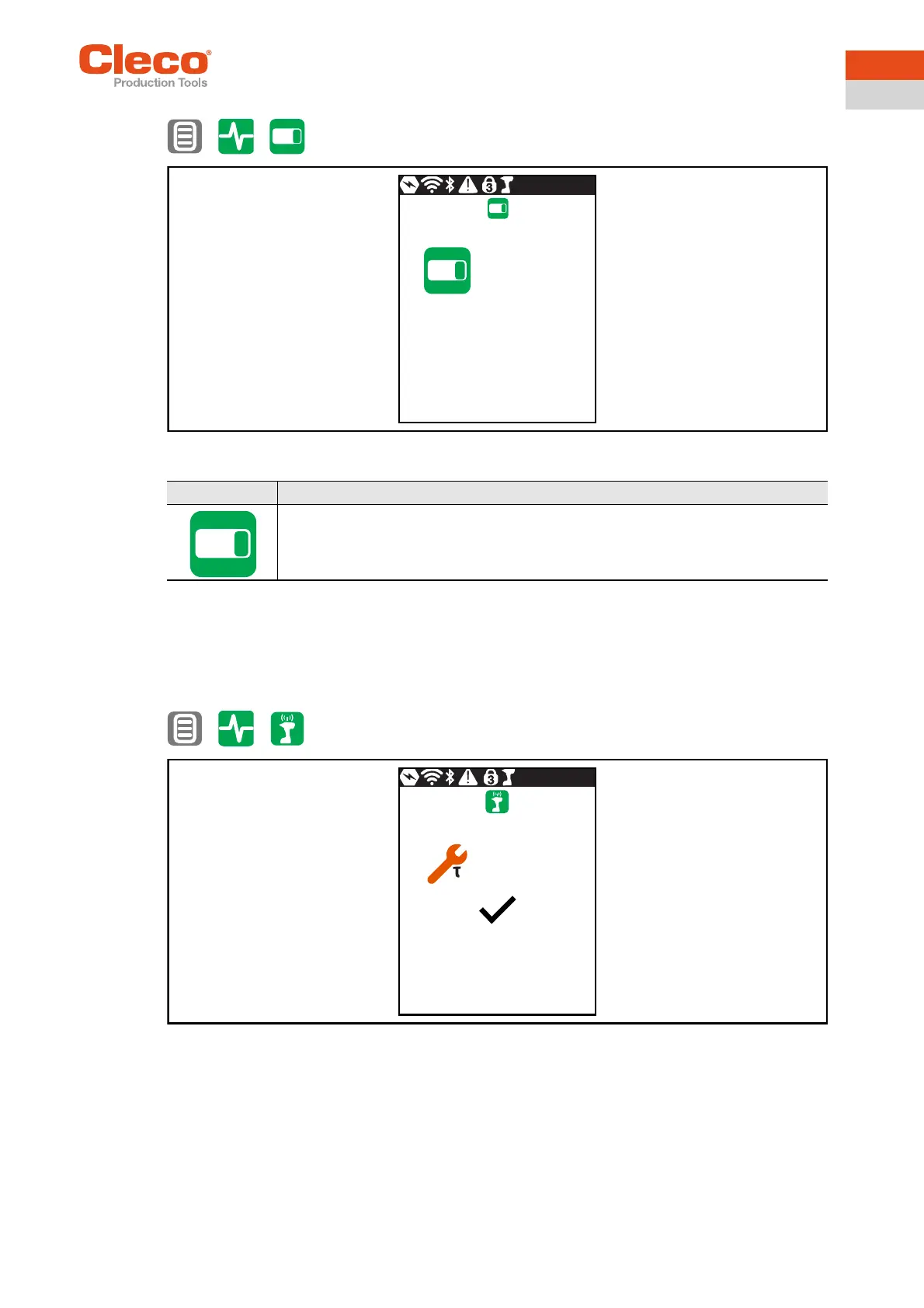 Cleco®
Production Tools