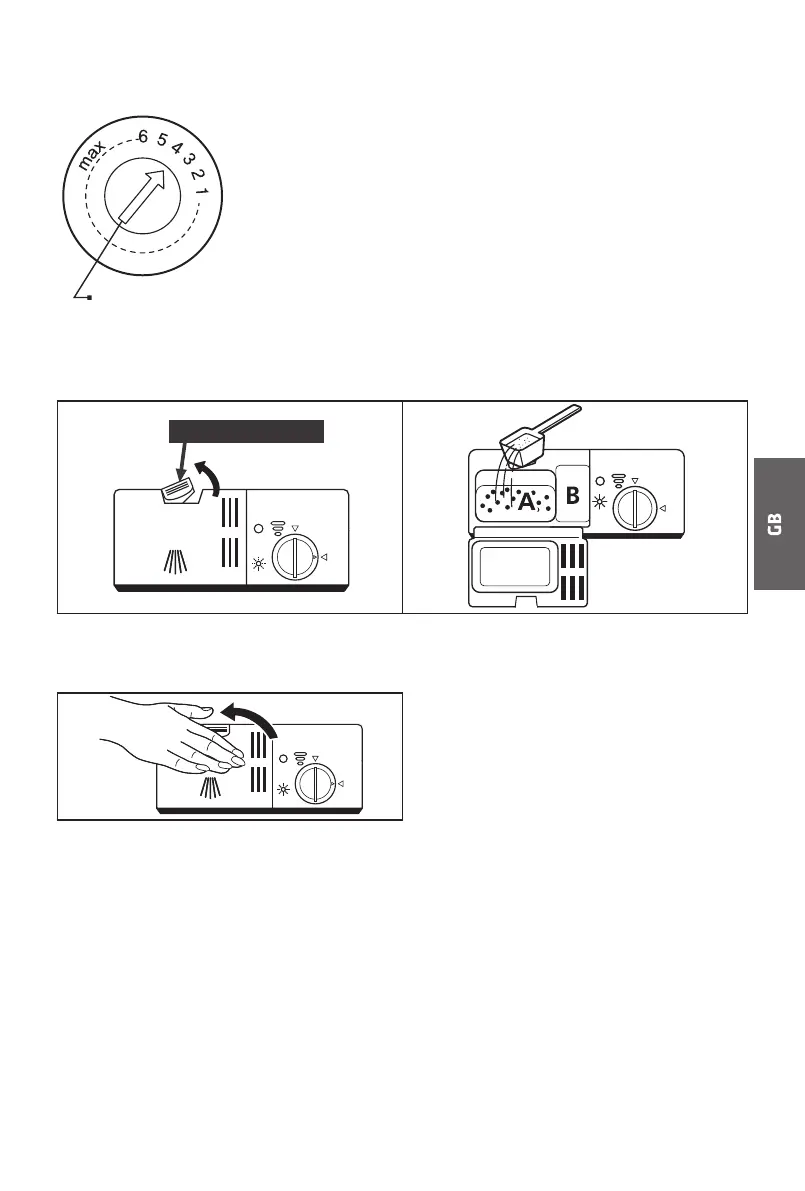 max 6 5 4 3 2 1

A

B

GB