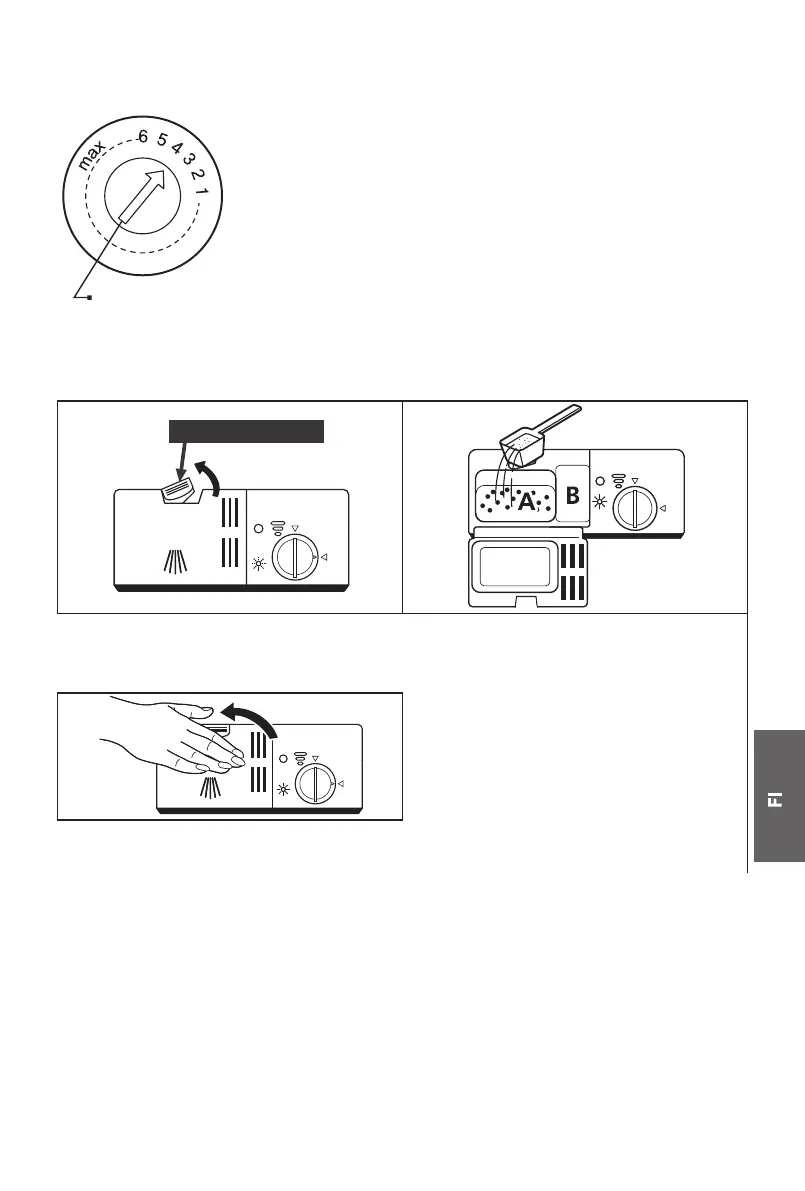 max 6 5 4 3 2 1

A

B

FI