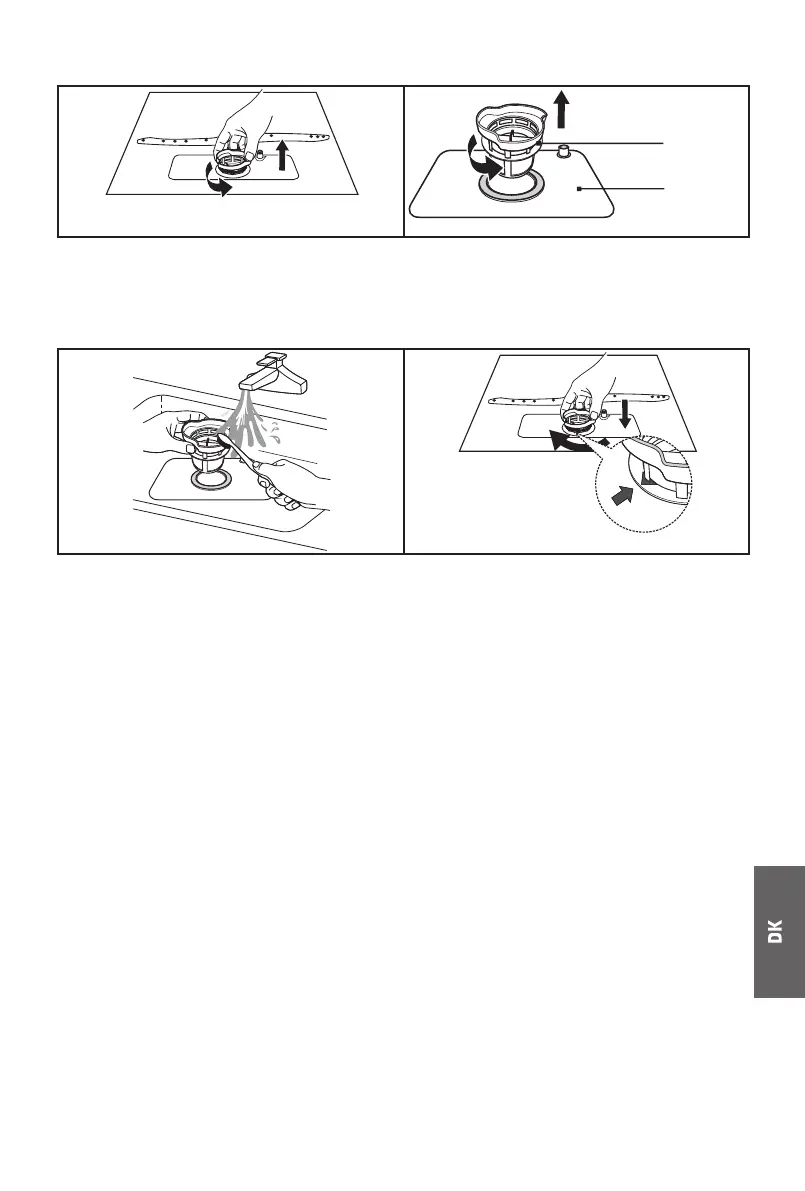 DK