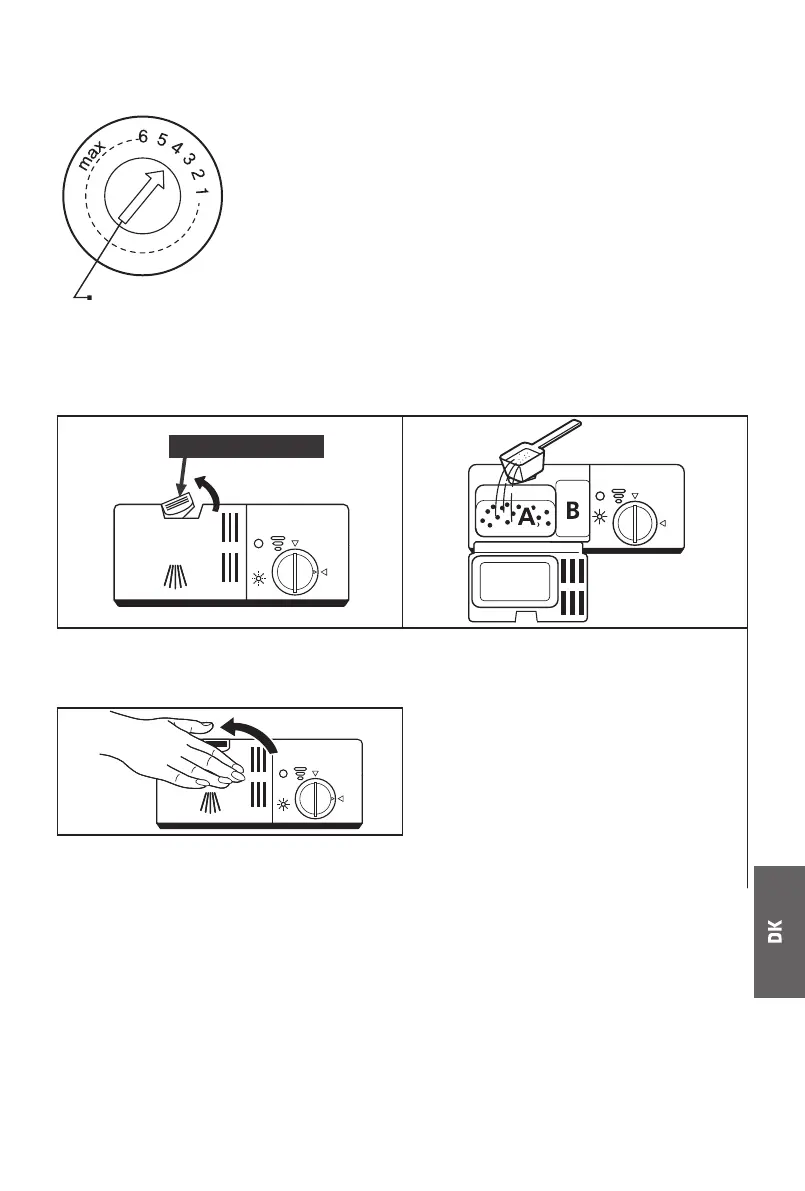 max 6 5 4 3 2 1

A

B

DK