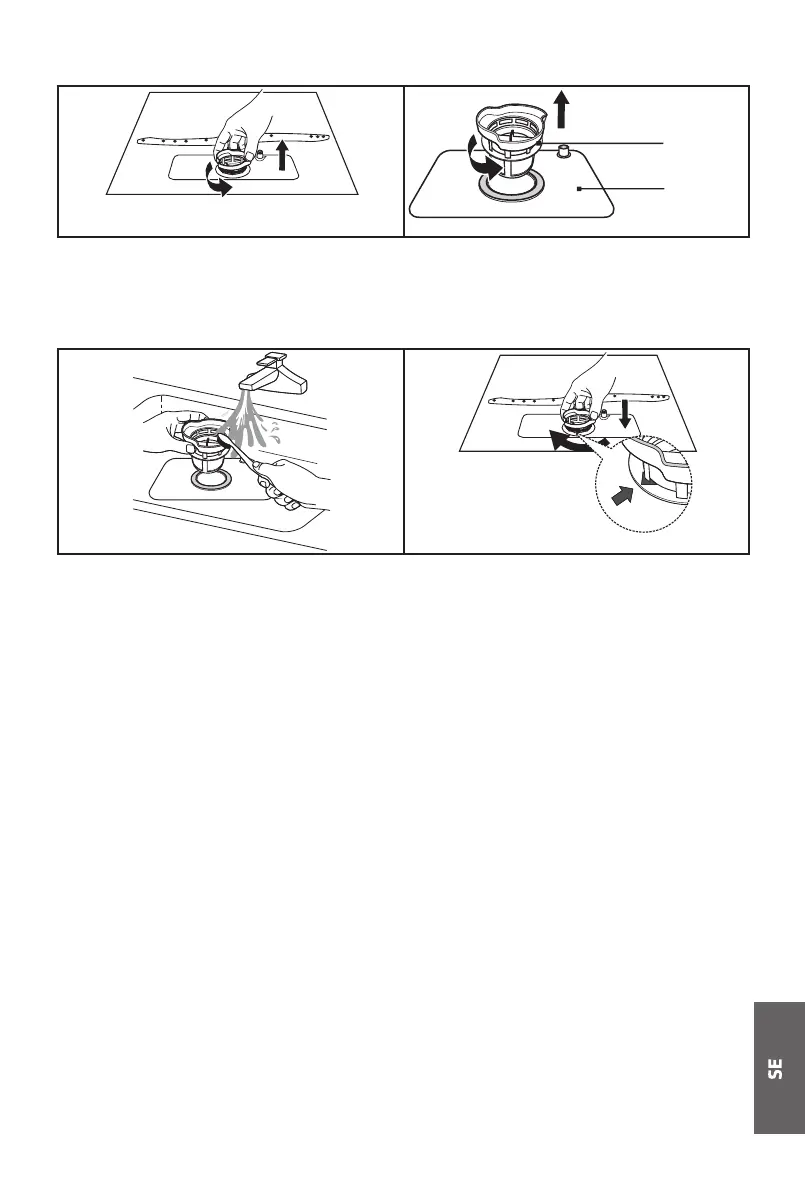 SE