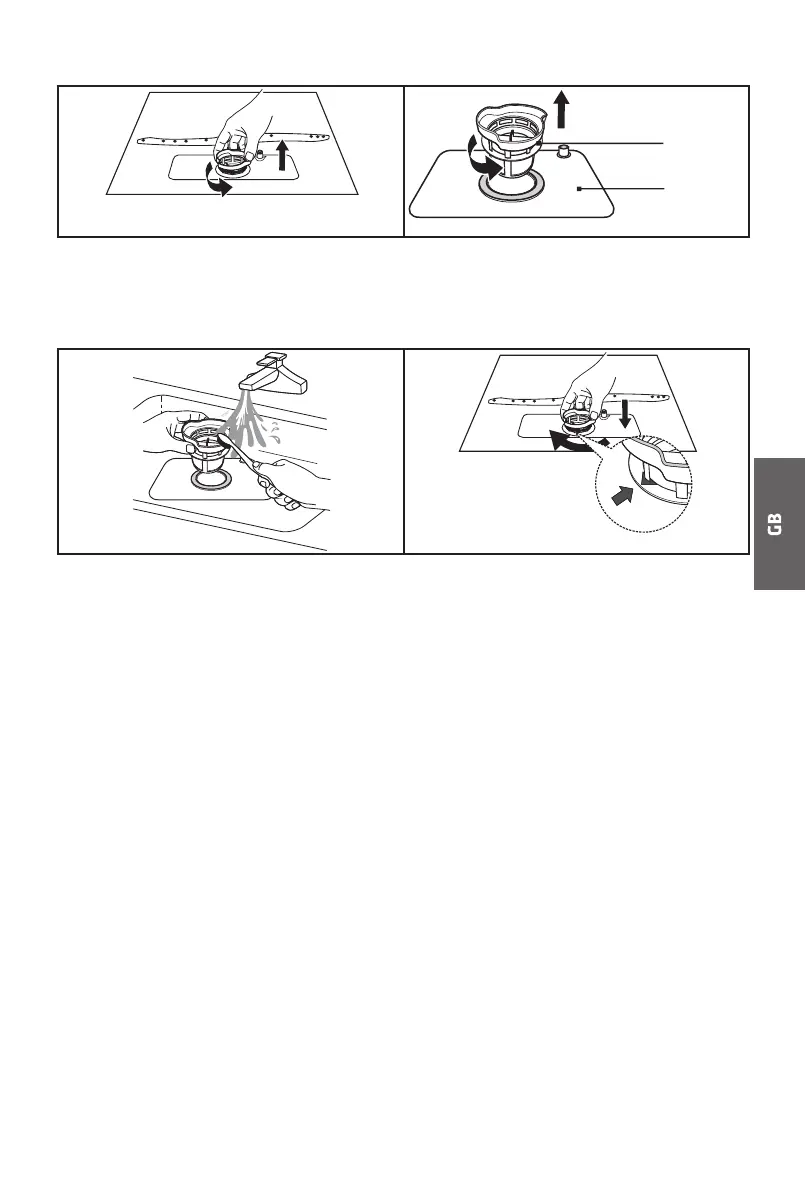 GB