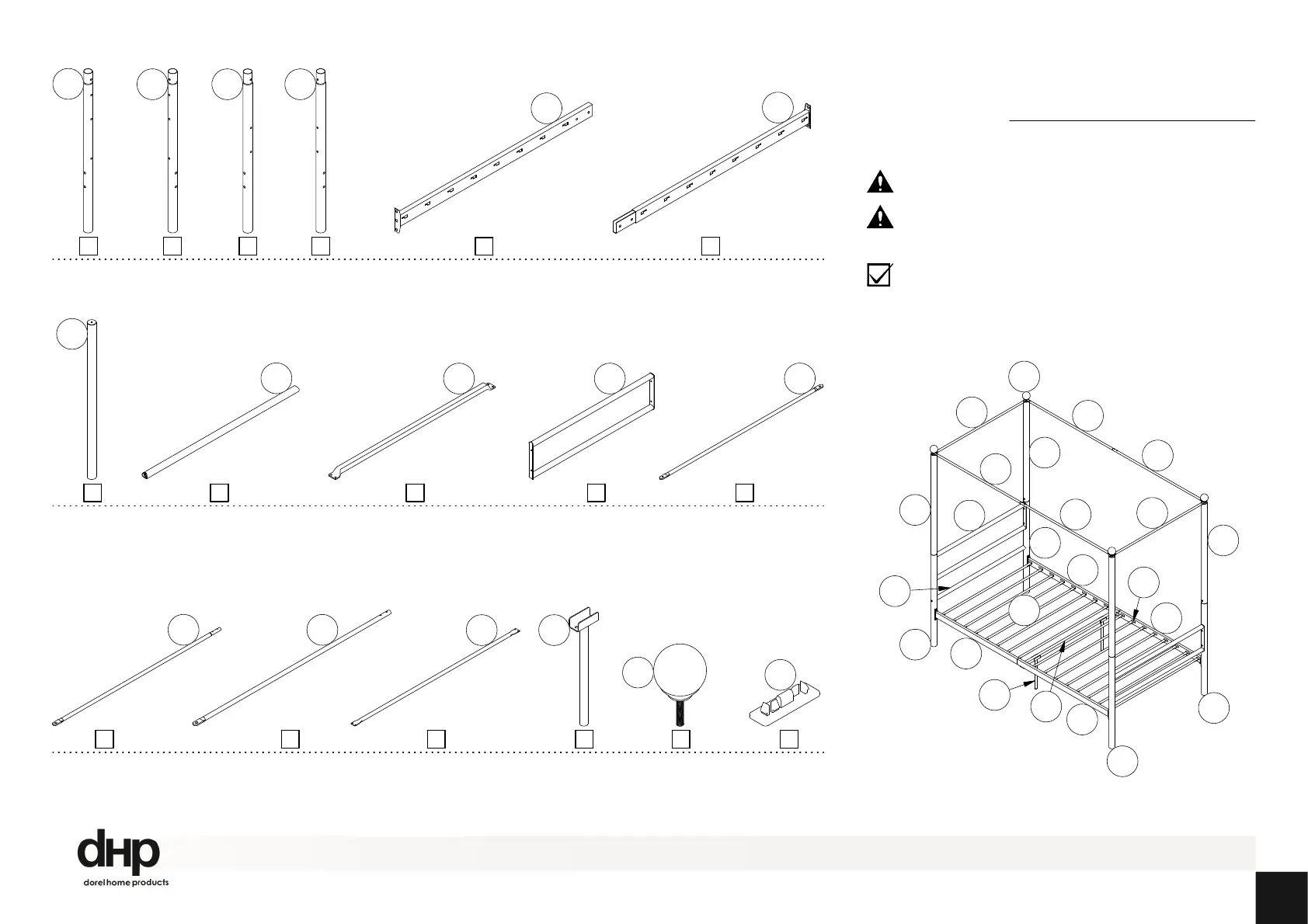 dHp
dorel home products