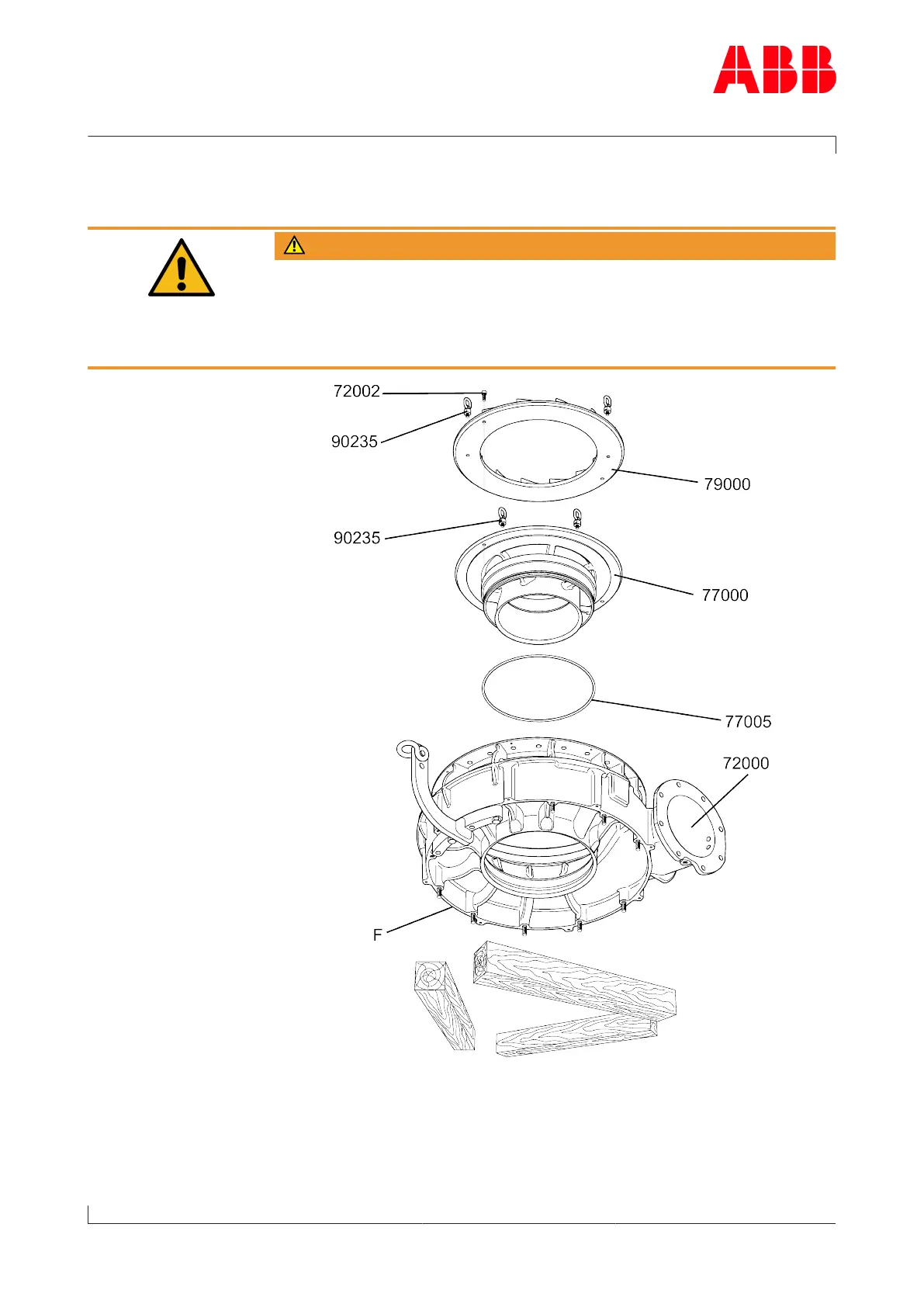 ABB

72002

90235

79000

90235

77000

77005

72000

F