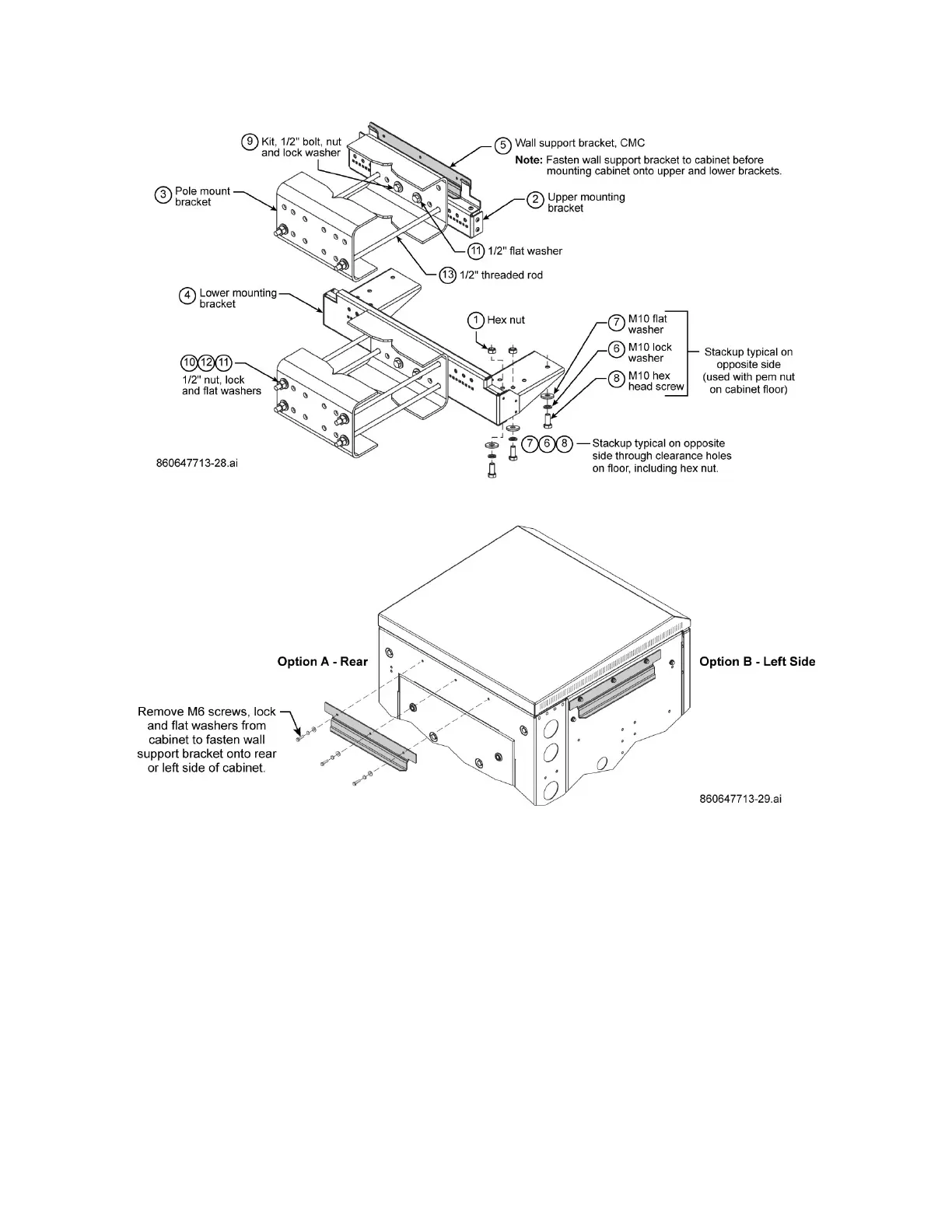 9 Kit, 1/2" bolt, nut and lock washer

5 Wall support bracket, CMC

Note: Fasten wall support bracket to cabinet before mounting cabinet onto upper and lower brackets.

3 Pole mount bracket

2 Upper mounting bracket

11 1/2" flat washer

13 1/2" threaded rod

4 Lower mounting bracket

1 Hex nut

7 M10 flat washer

6 M10 lock washer

8 M10 hex head screw

Stackup typical on opposite side (used with pem nut on cabinet floor)

10 12 11 1/2" nut, lock and flat washers

7 6 8 Stackup typical on opposite side through clearance holes on floor, including hex nut.

860647713-28.ai

Option A - Rear

Option B - Left Side

Remove M6 screws, lock and flat washers from cabinet to fasten wall support bracket onto rear or left side of cabinet.

860647713-29.ai