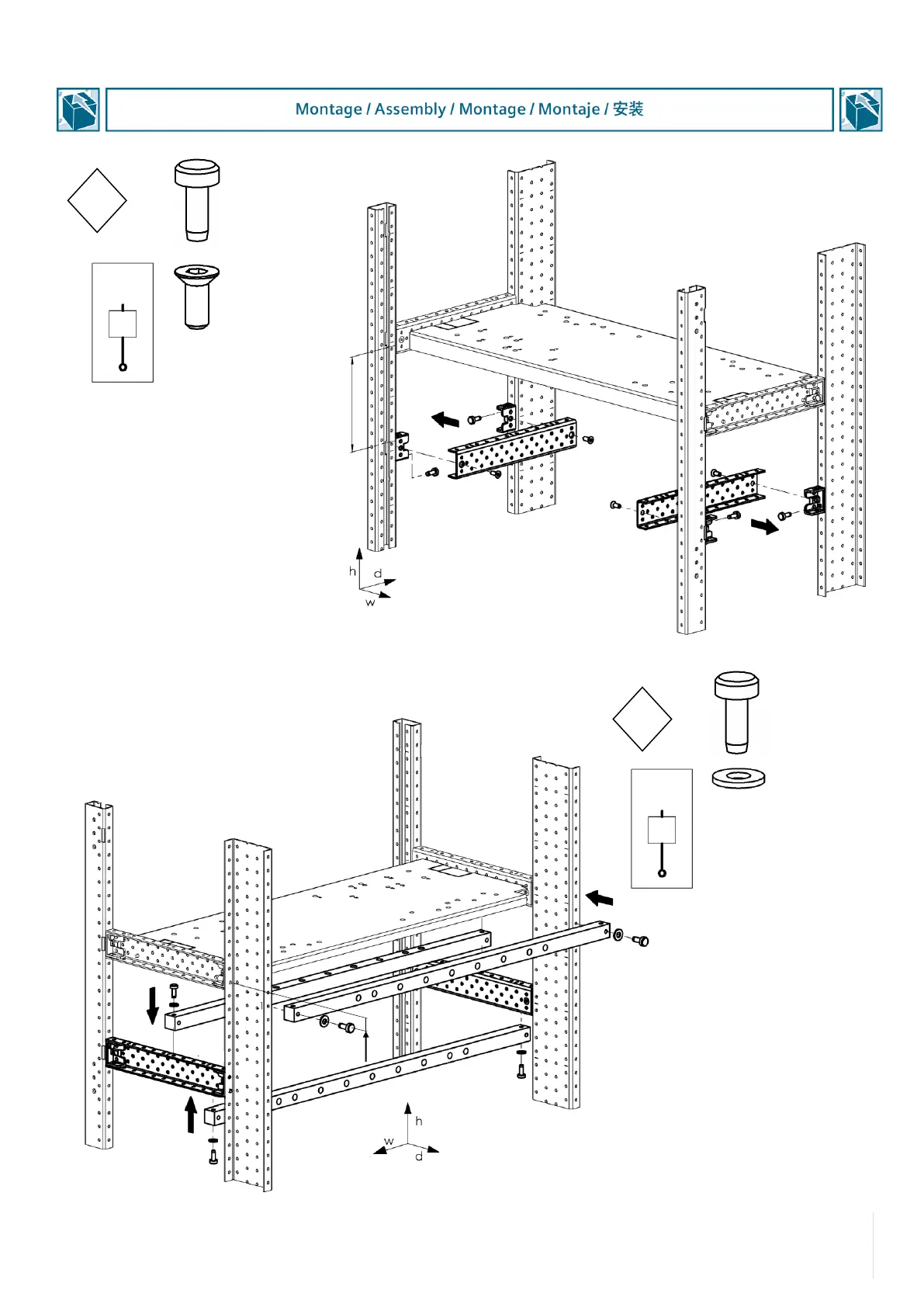 Montage / Assembly / Montage / Montaje / 安装

h
d
w

h
w
d