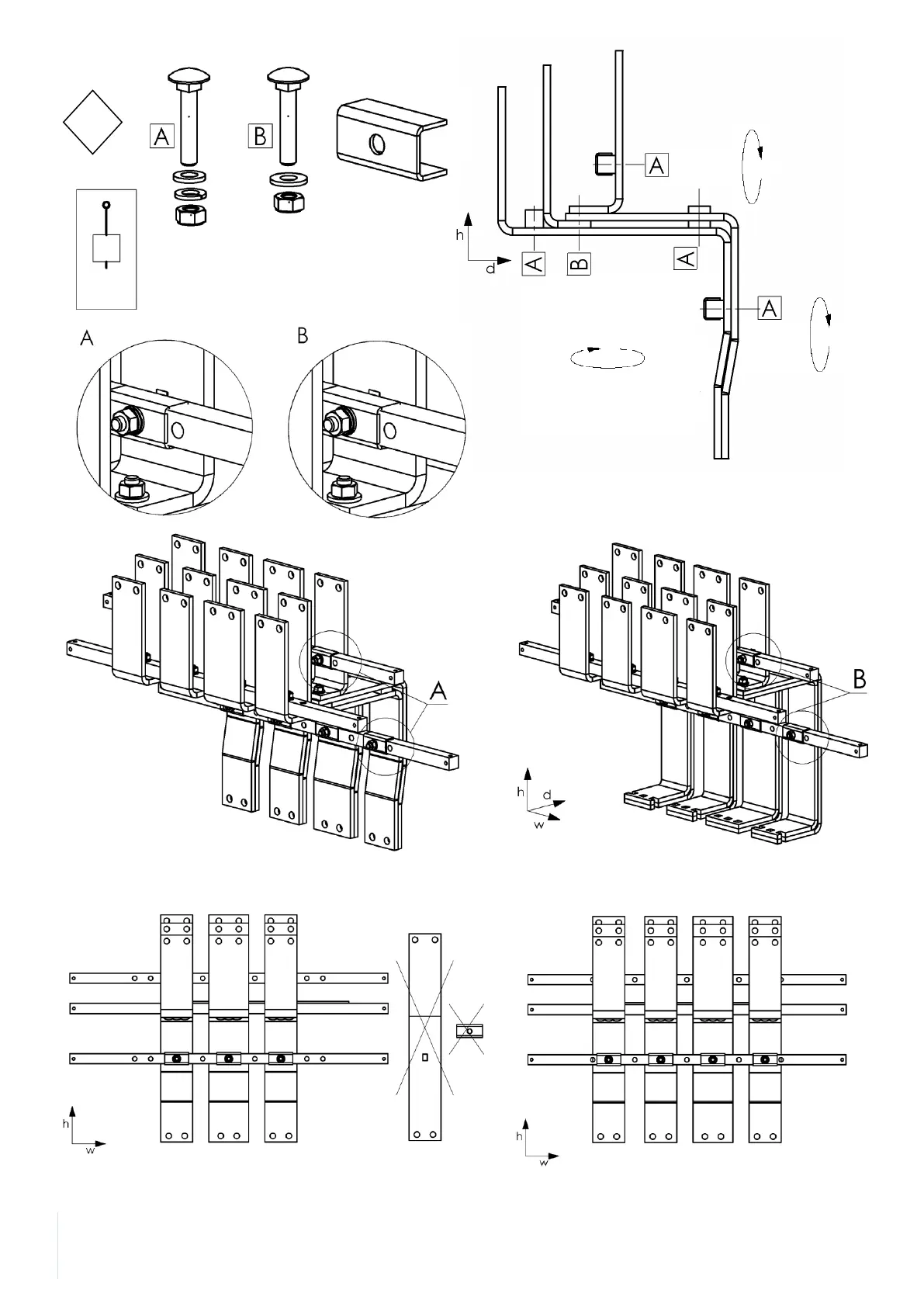 A

B

A

h

d

A

B

A

A

A

B

A

B

h

d

w

h

w

h

w