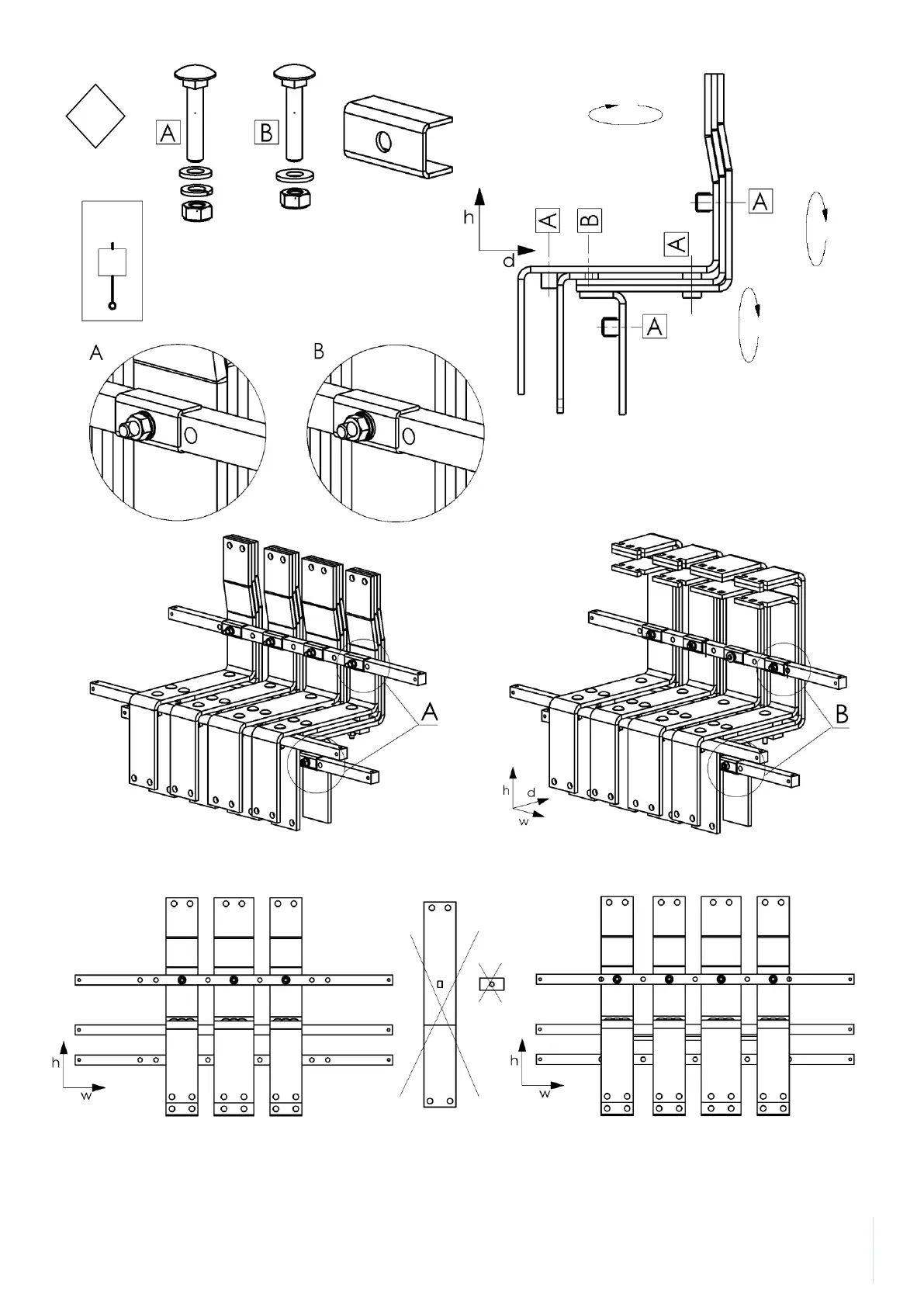 A
B
h
d
A
B
A
A
A
A
B
A
B
h
d
w
h
w
h
w