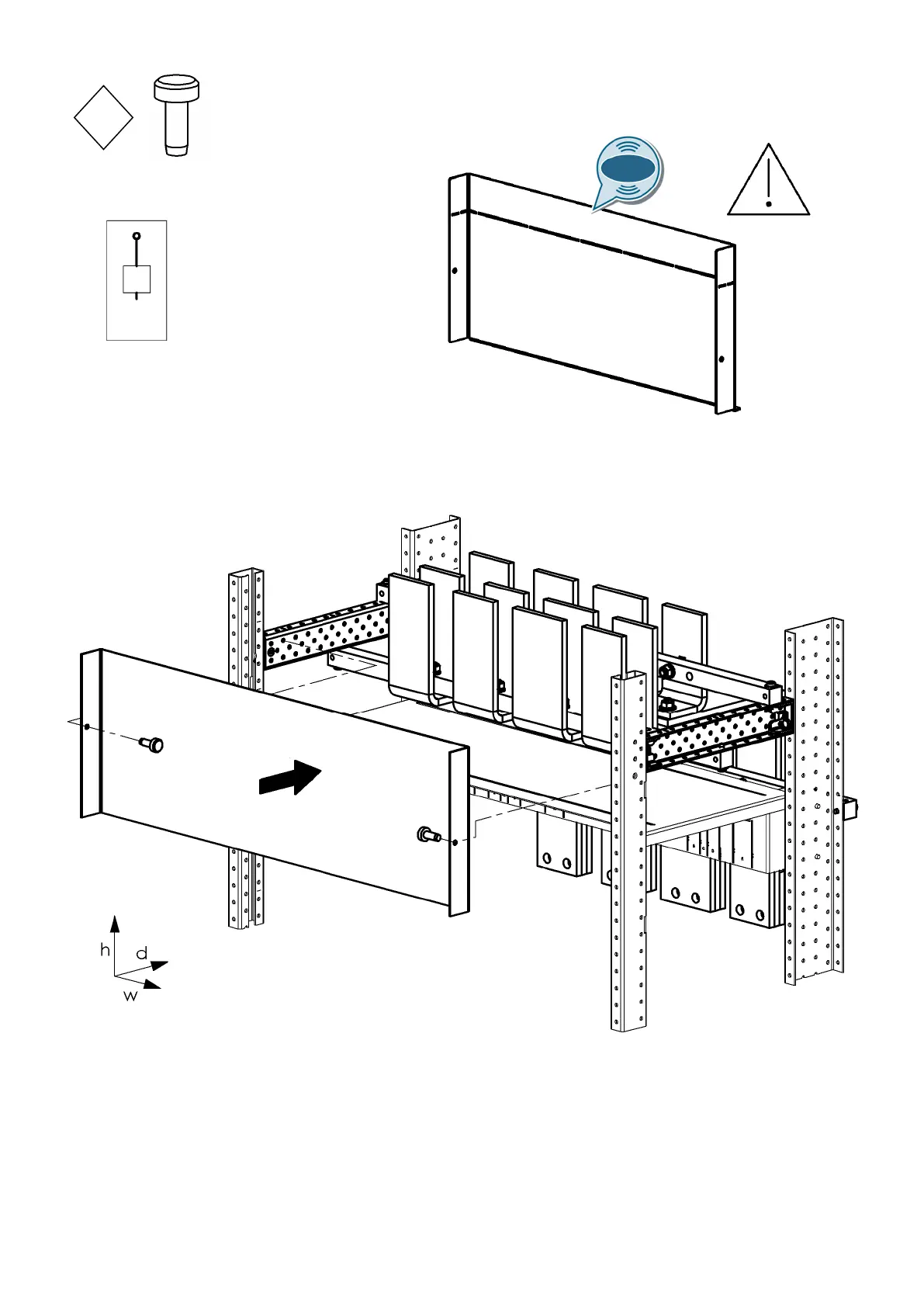 h
d
w