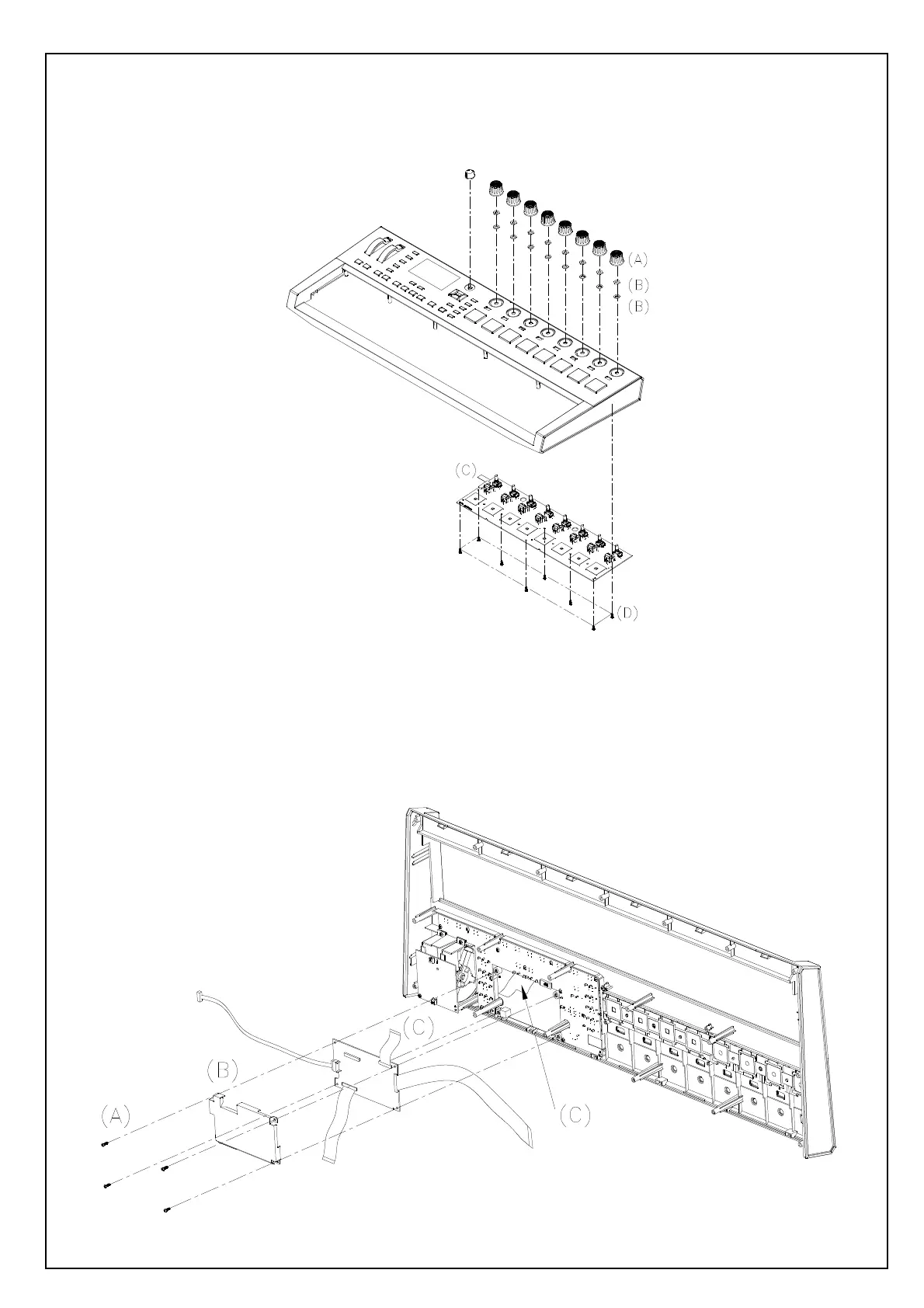 (A)
(B)
(B)
(C)
(D)

(C)
(B)
(A)
(C)