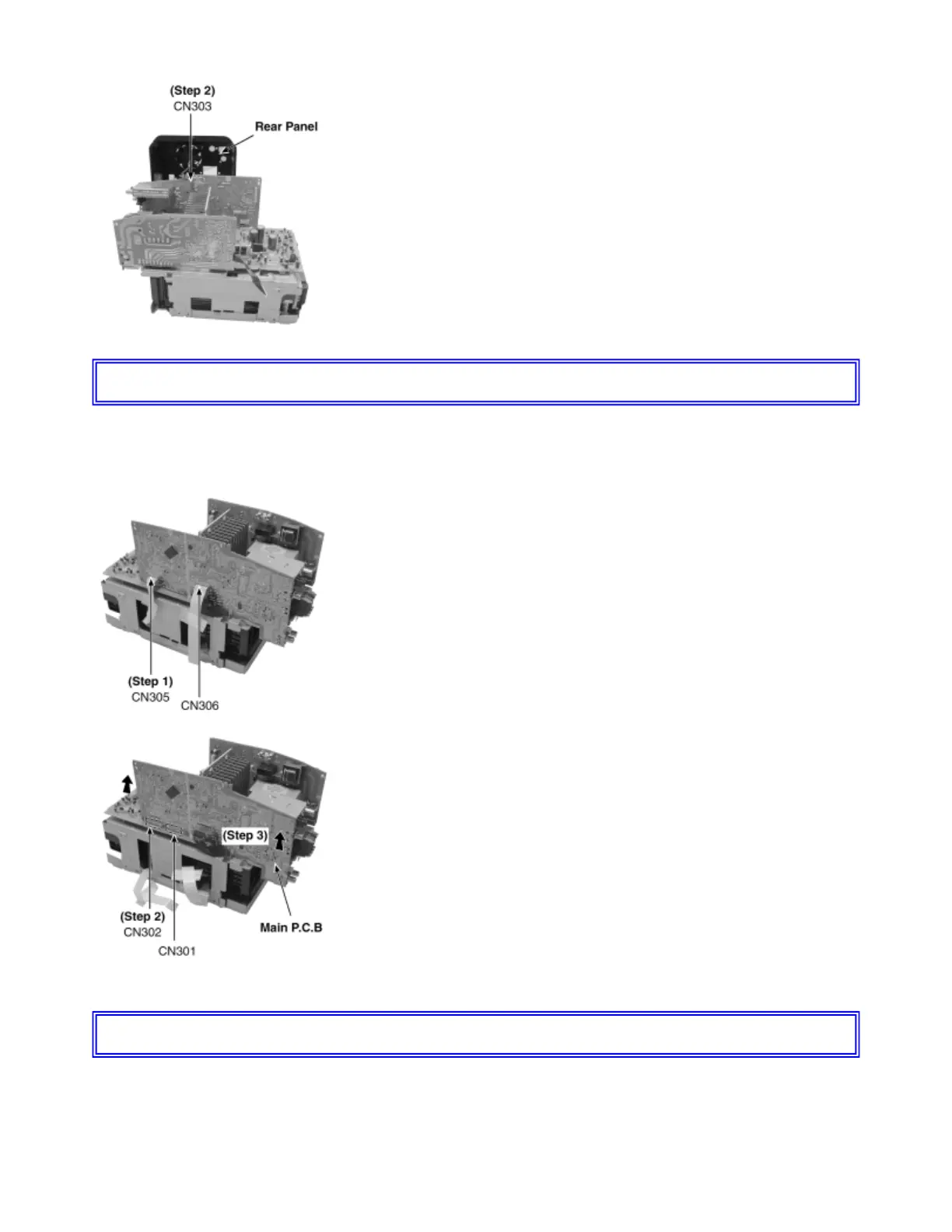 (Step 2)
CN303

Rear Panel

(Step 1)
CN305

CN306

(Step 3)

(Step 2)
CN302

CN301

Main P.C.B