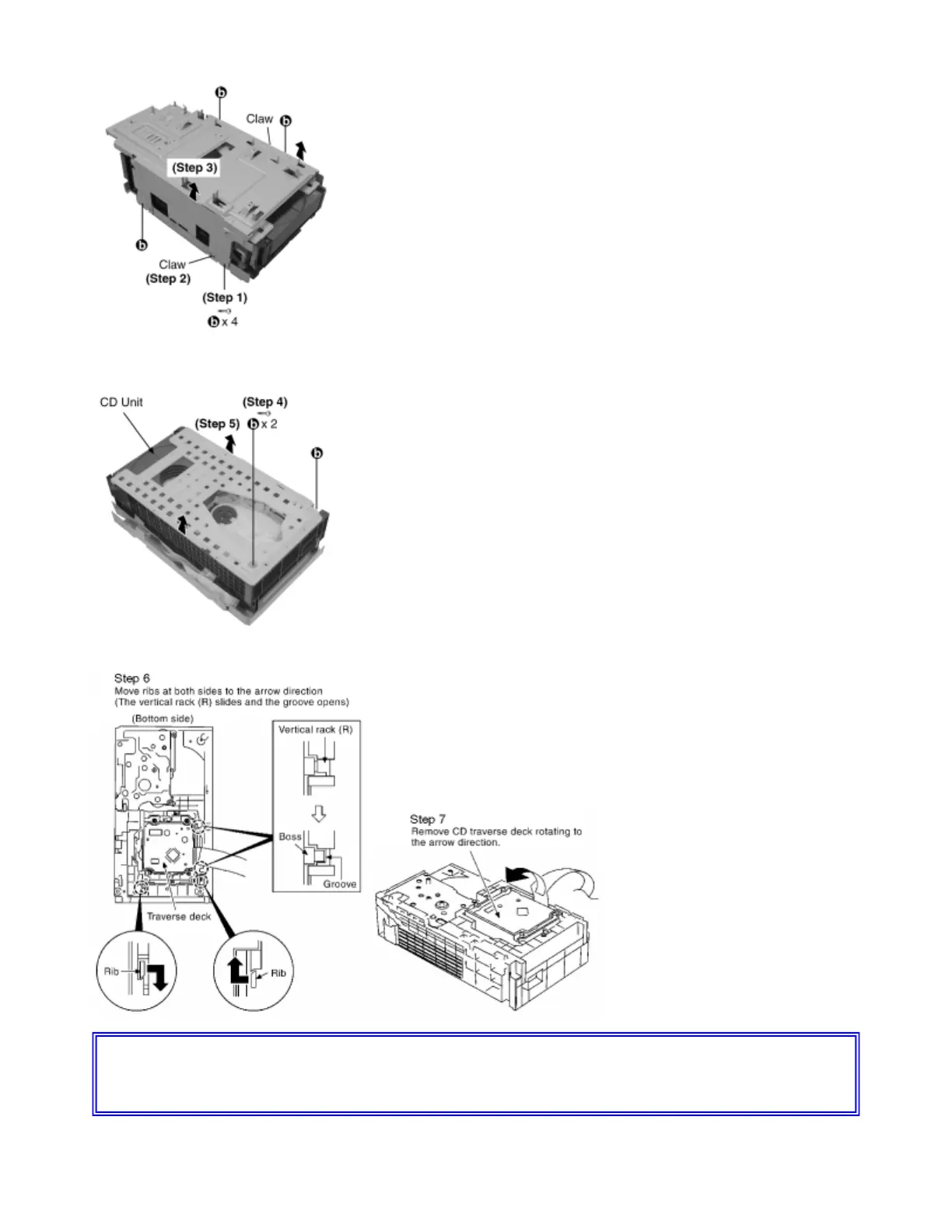 b

Claw b

(Step 3)

b

Claw
(Step 2)

(Step 1)

b x 4

CD Unit

(Step 4)

(Step 5) b x 2

b

Step 6
Move ribs at both sides to the arrow direction
(The vertical rack (R) slides and the groove opens)

(Bottom side)

Vertical rack (R)

Boss

Groove

Traverse deck

Rib

Rib

Step 7
Remove CD traverse deck rotating to the arrow direction.