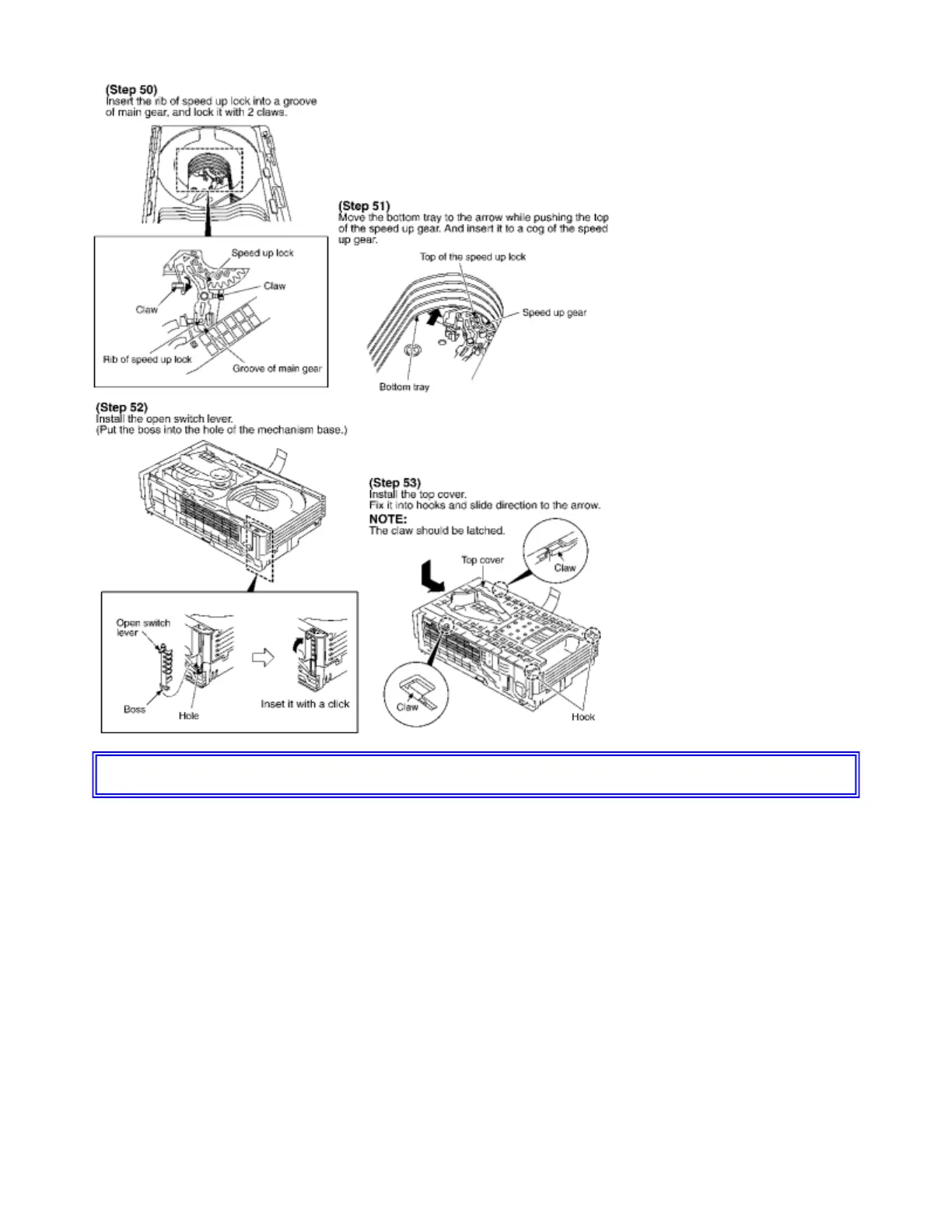 (Step 50)
Insert the rib of speed up lock into a groove of main gear, and lock it with 2 claws.

Speed up lock
Claw
Claw
Rib of speed up lock
Groove of main gear

(Step 51)
Move the bottom tray to the arrow while pushing the top of the speed up gear. And insert it to a cog of the speed up gear.

Top of the speed up lock
Speed up gear
Bottom tray

(Step 52)
Install the open switch lever.
(Put the boss into the hole of the mechanism base.)

Open switch lever
Boss
Hole
Inset it with a click

(Step 53)
Install the top cover.
Fix it into hooks and slide direction to the arrow.
NOTE:
The claw should be latched.

Top cover
Claw
Claw
Hook