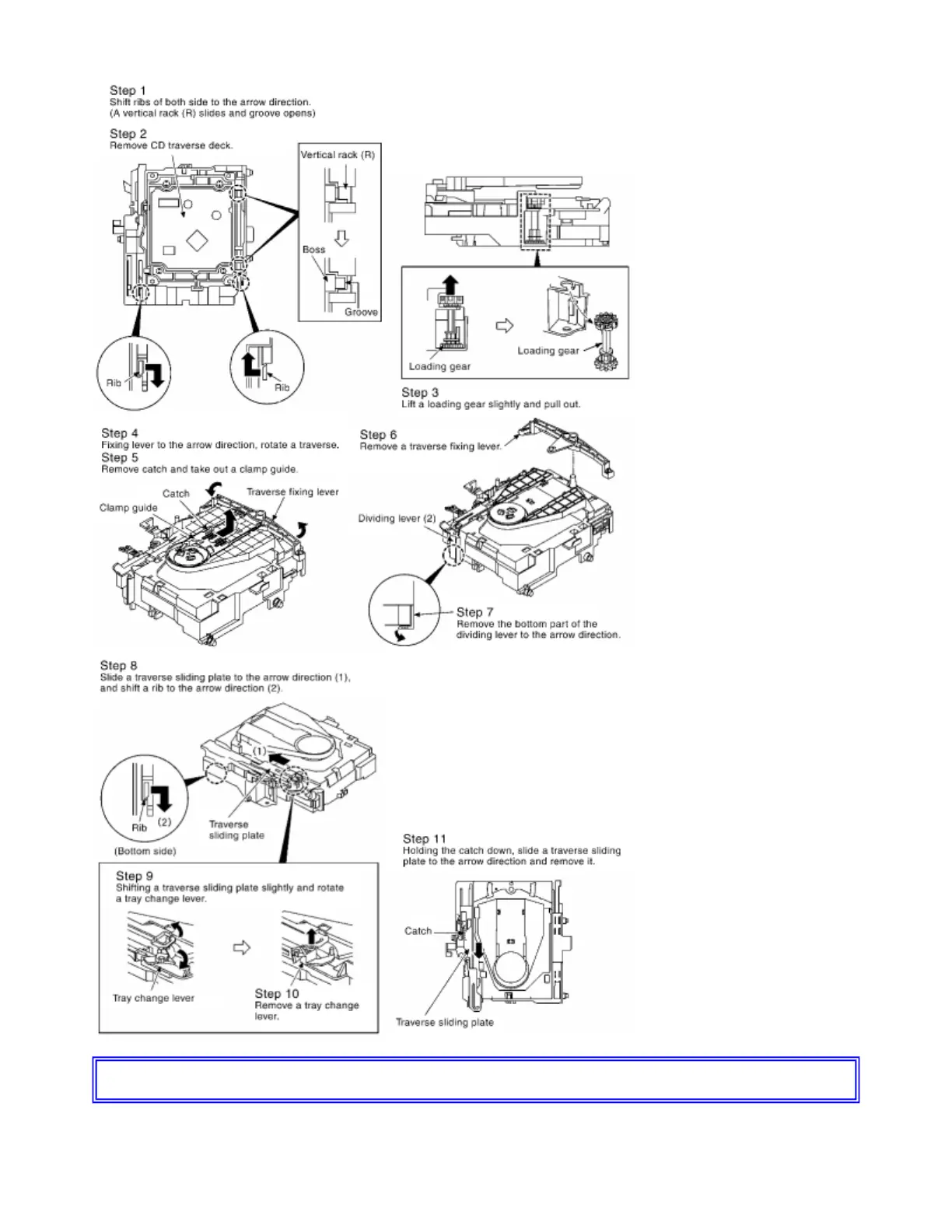 Step 1
Shift ribs of both side to the arrow direction.
(A vertical rack (R) slides and groove opens)

Step 2
Remove CD traverse deck.

Vertical rack (R)

Boss

Groove

Rib

Rib

Loading gear

Loading gear

Step 3
Lift a loading gear slightly and pull out.

Step 4
Fixing lever to the arrow direction, rotate a traverse.

Step 5
Remove catch and take out a clamp guide.

Catch

Traverse fixing lever

Clamp guide

Step 6
Remove a traverse fixing lever.

Dividing lever (2)

Step 7
Remove the bottom part of the dividing lever to the arrow direction.

Step 8
Slide a traverse sliding plate to the arrow direction (1), and shift a rib to the arrow direction (2).

(1)

Rib (2)

Traverse sliding plate

(Bottom side)

Step 9
Shifting a traverse sliding plate slightly and rotate a tray change lever.

Tray change lever

Step 10
Remove a tray change lever.

Step 11
Holding the catch down, slide a traverse sliding plate to the arrow direction and remove it.

Catch

Traverse sliding plate