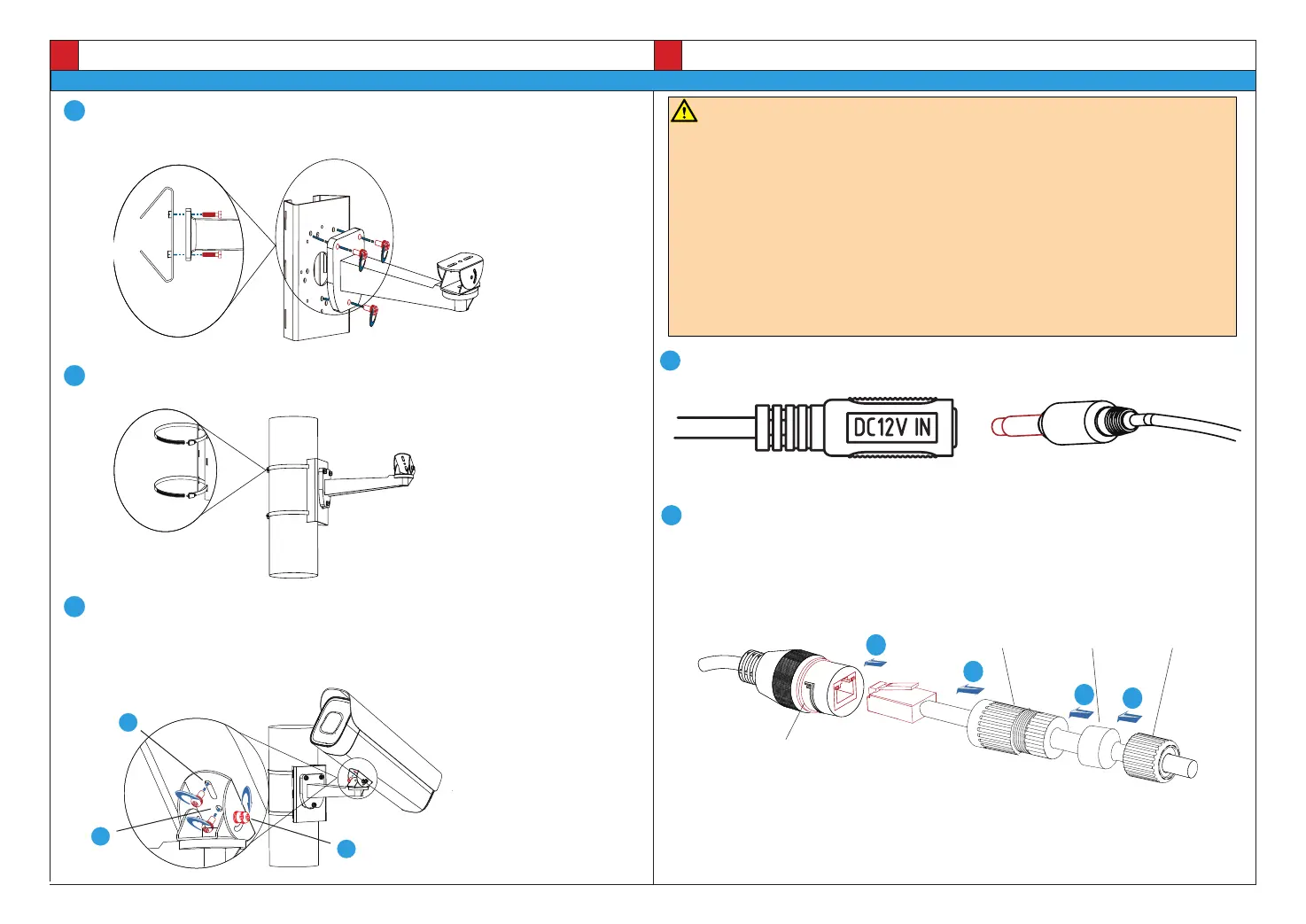 DC12V IN