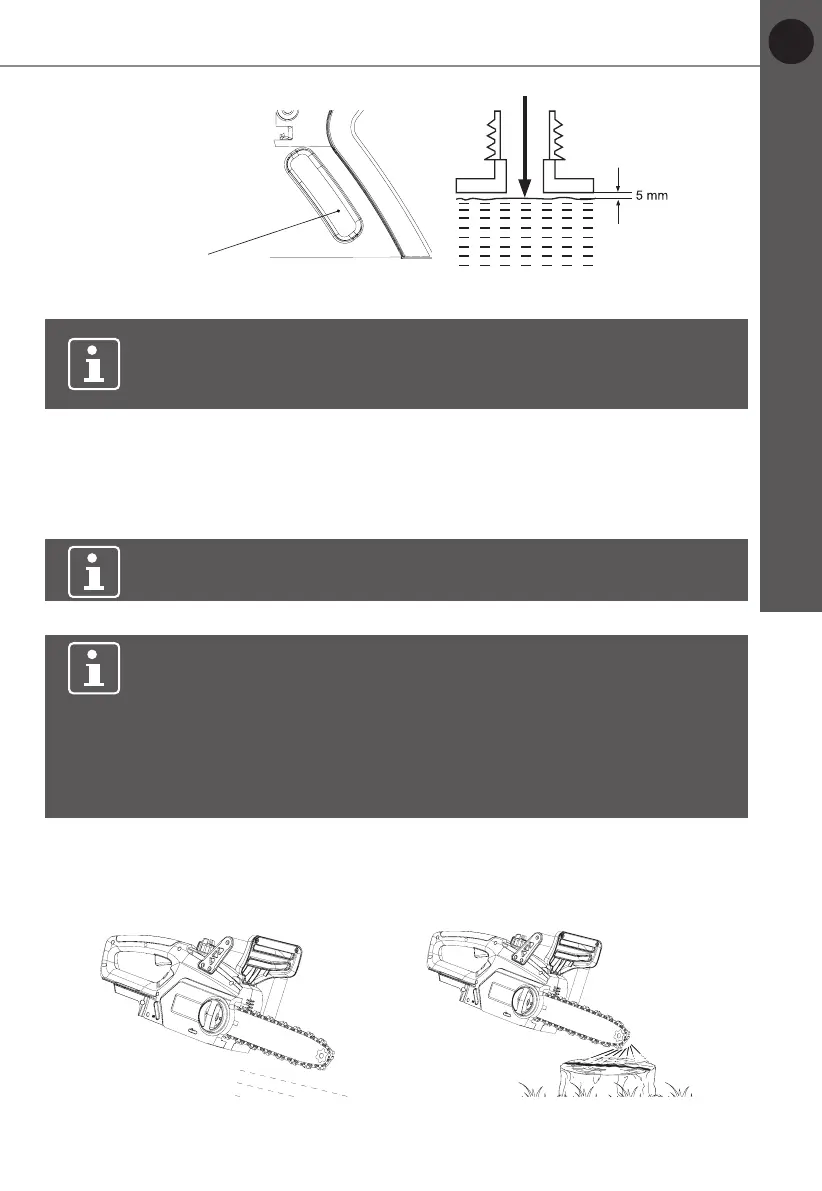 5 mm