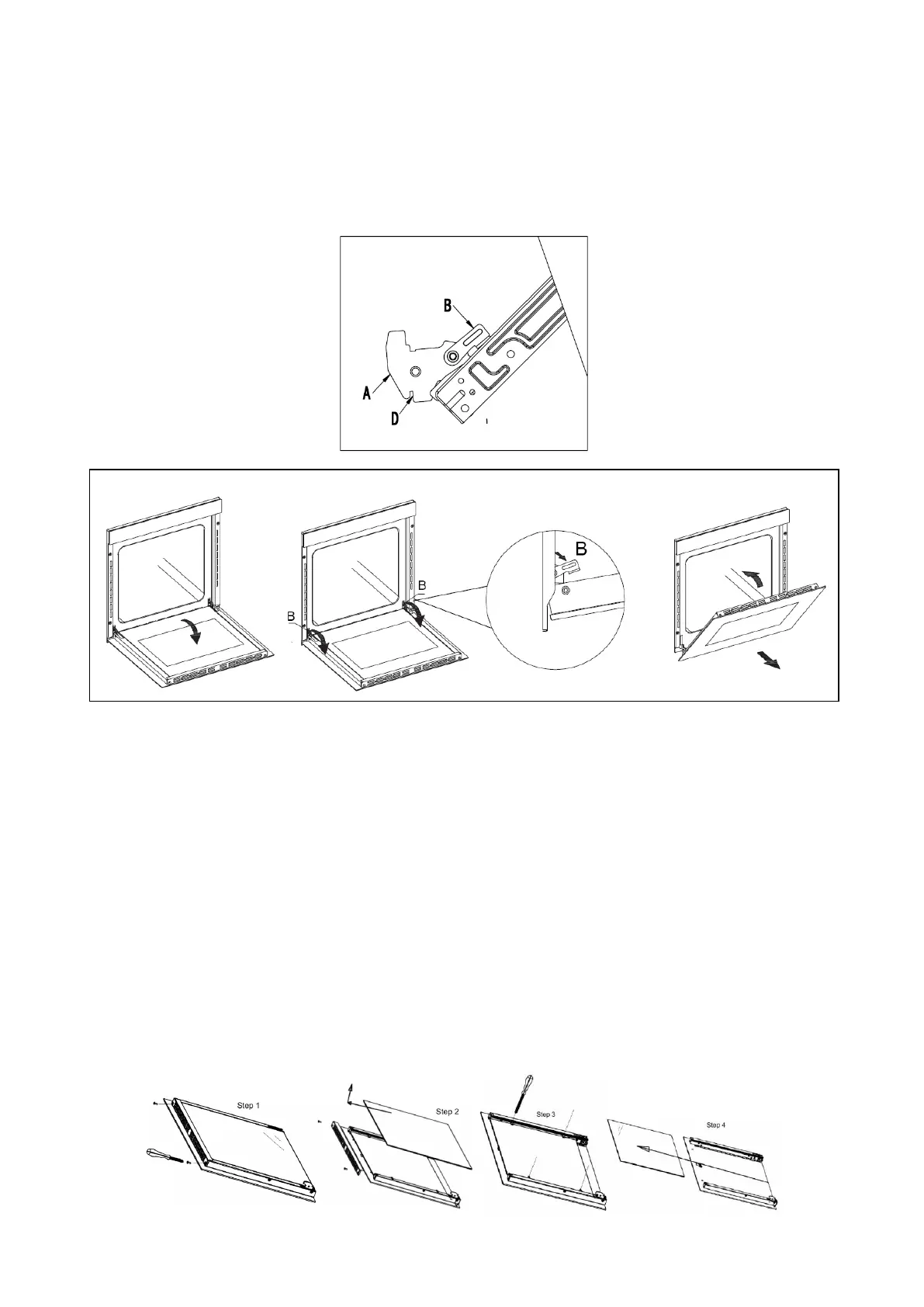 B

A

D

B

B

B

Step 1

Step 2

Step 3

Step 4