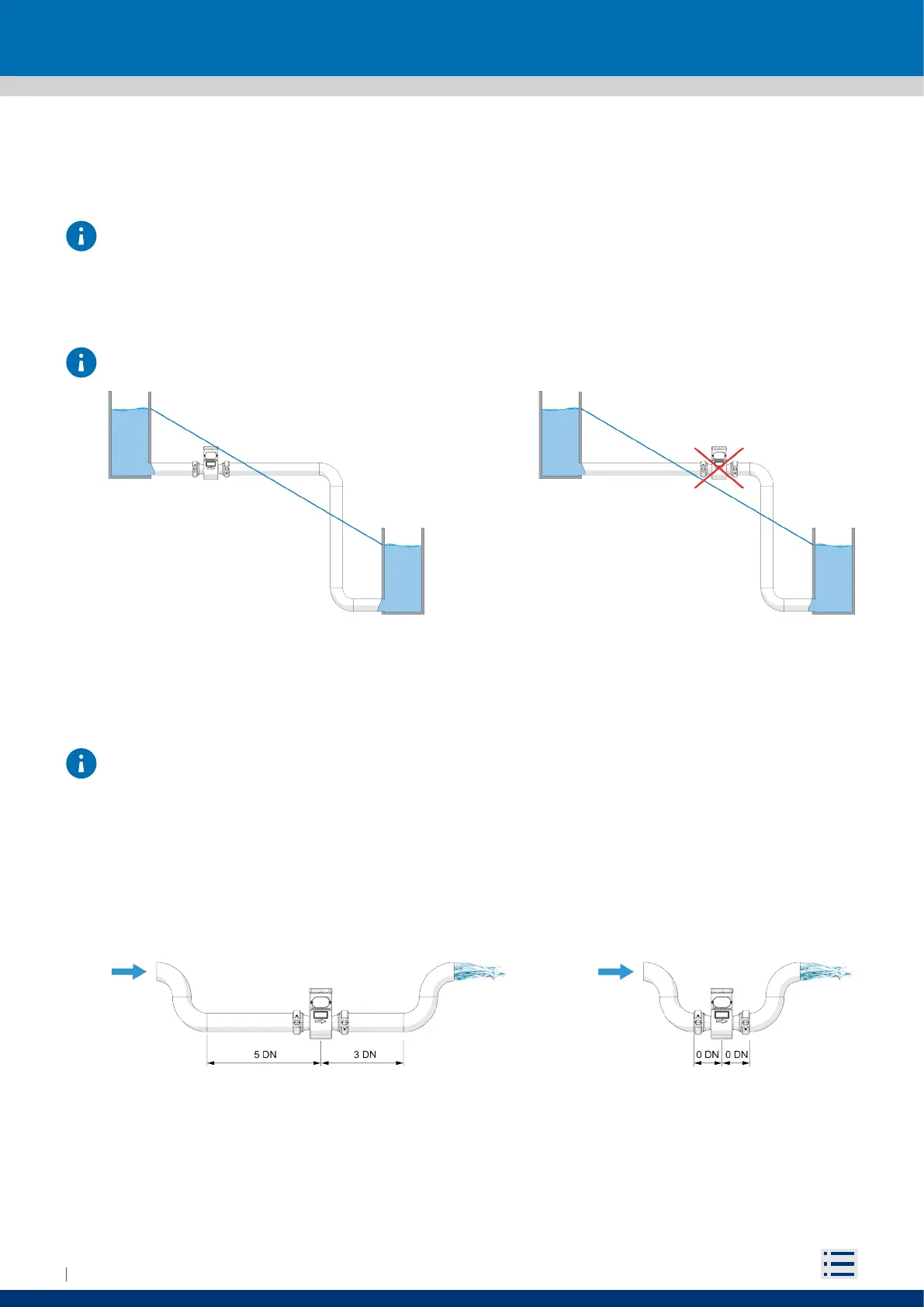 5 DN

3 DN

0 DN

0 DN