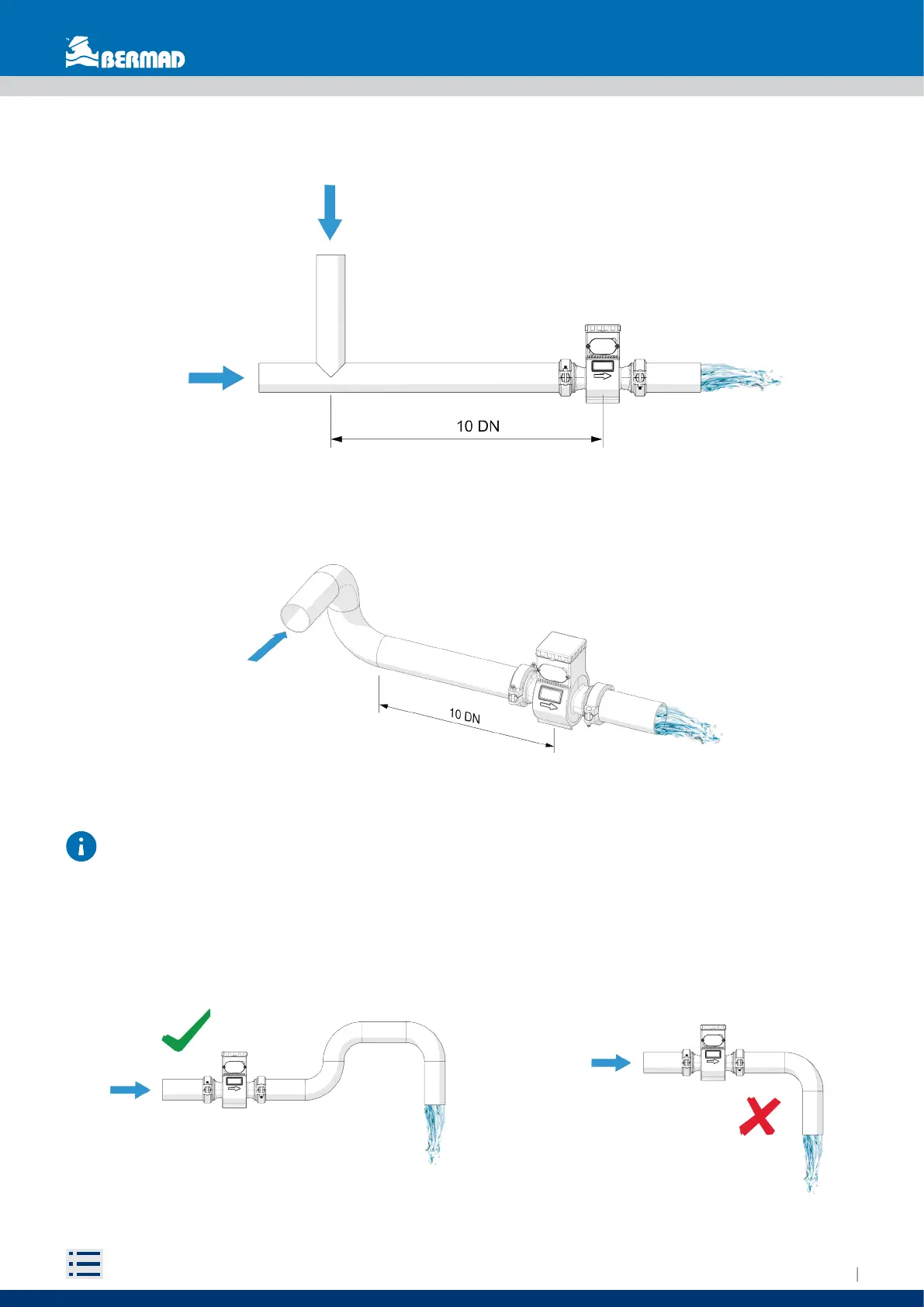 BERMAD

10 DN

10 DN