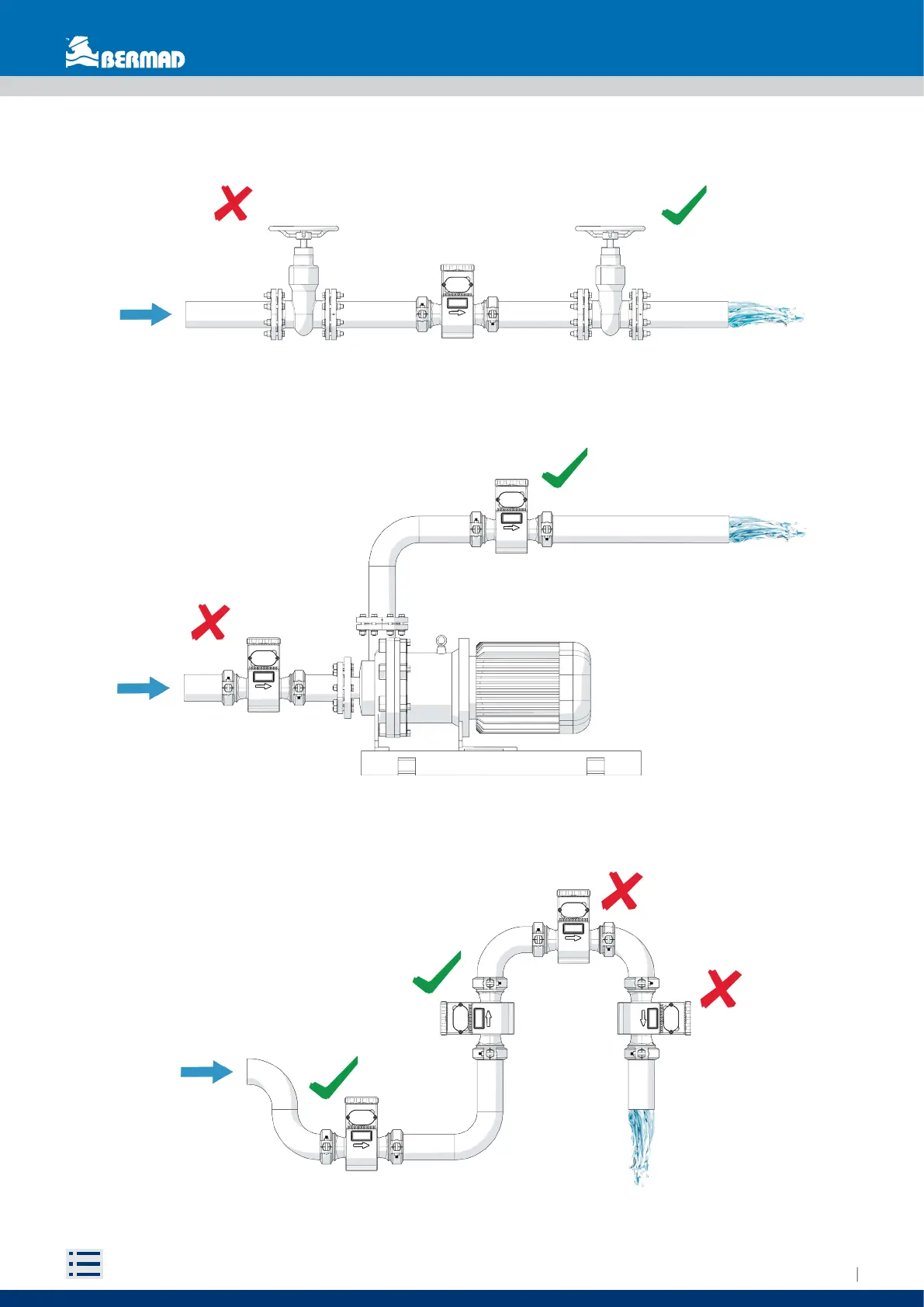 BERMAD